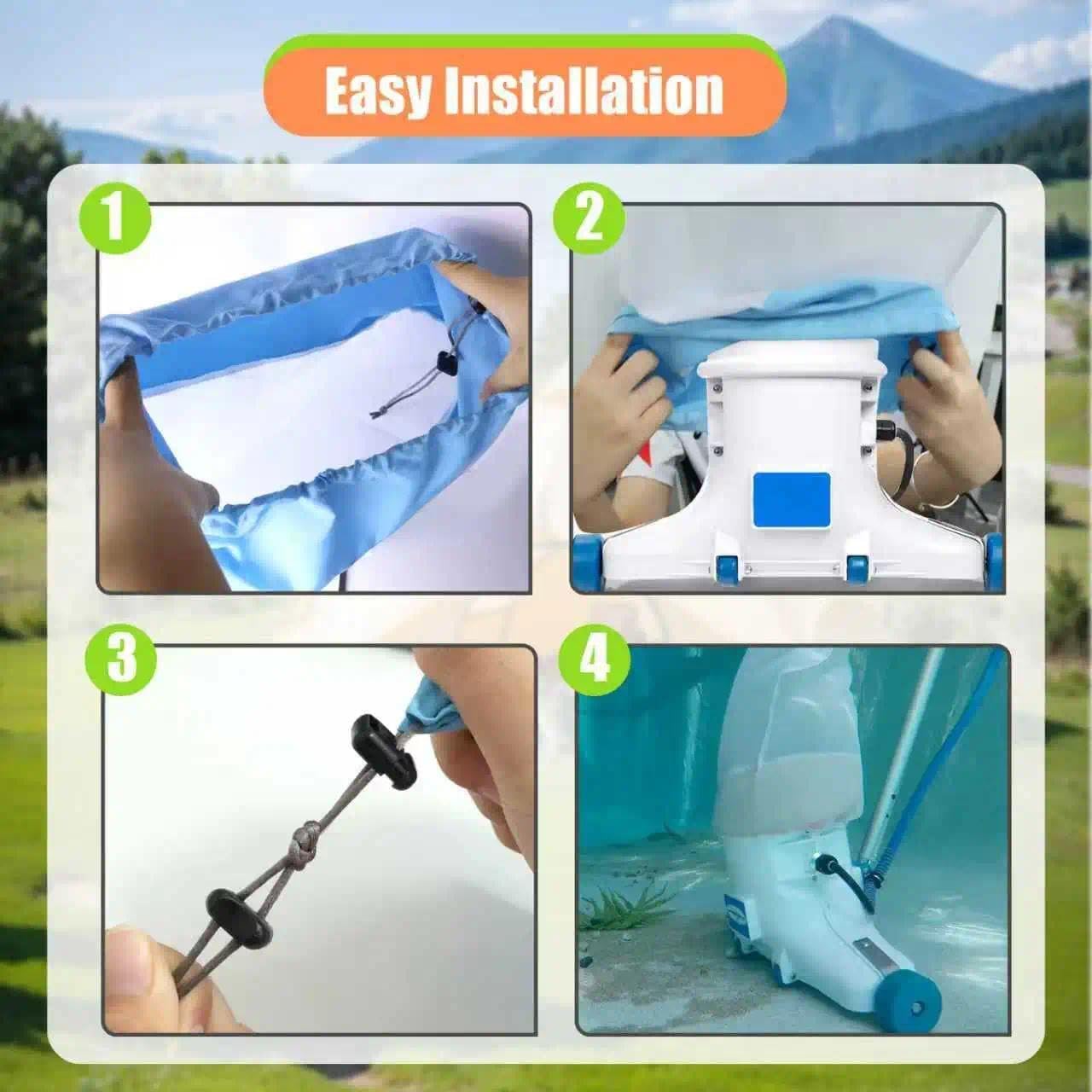 Easy Installation

1

2

3

4