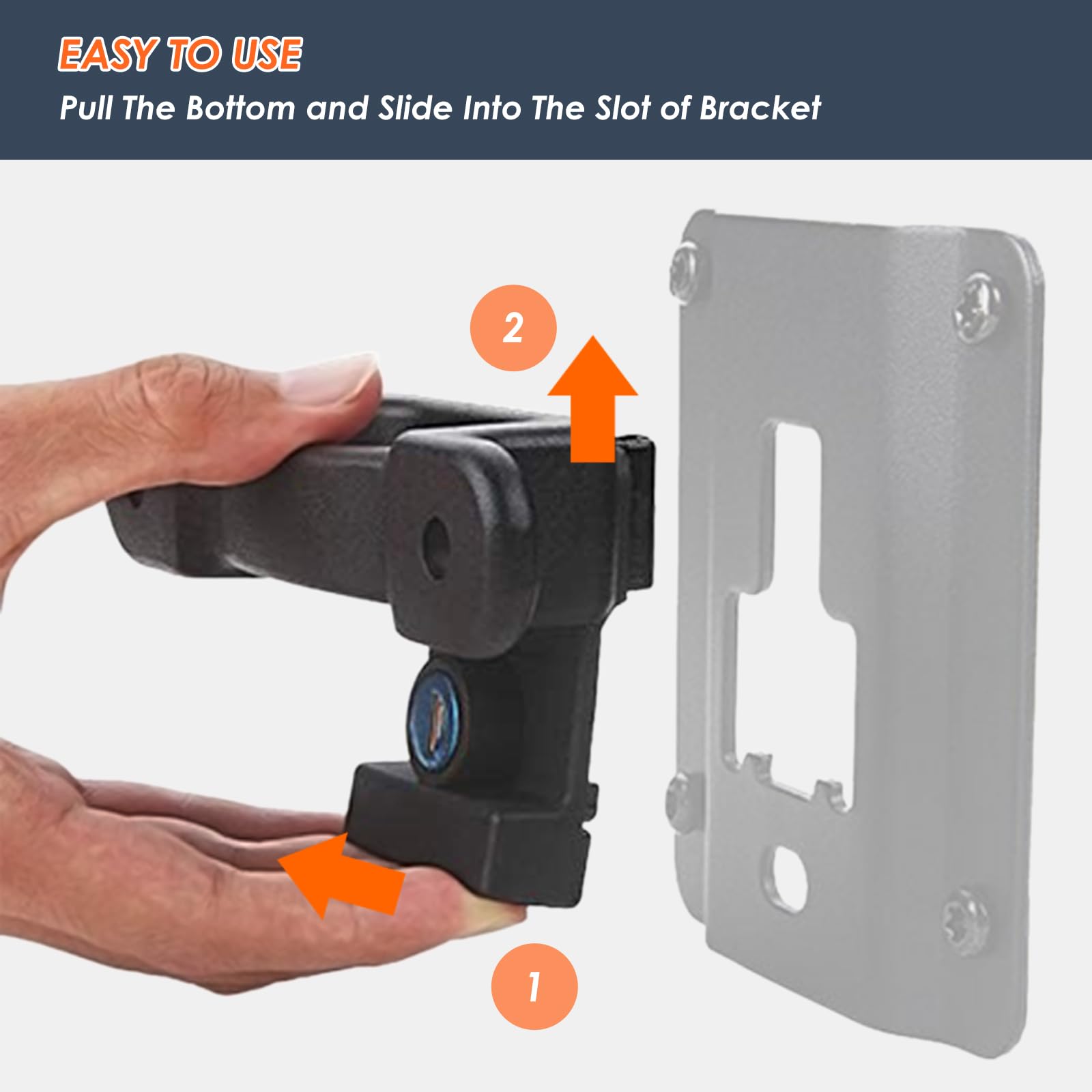 EASY TO USE
Pull The Bottom and Slide Into The Slot of Bracket

2

1