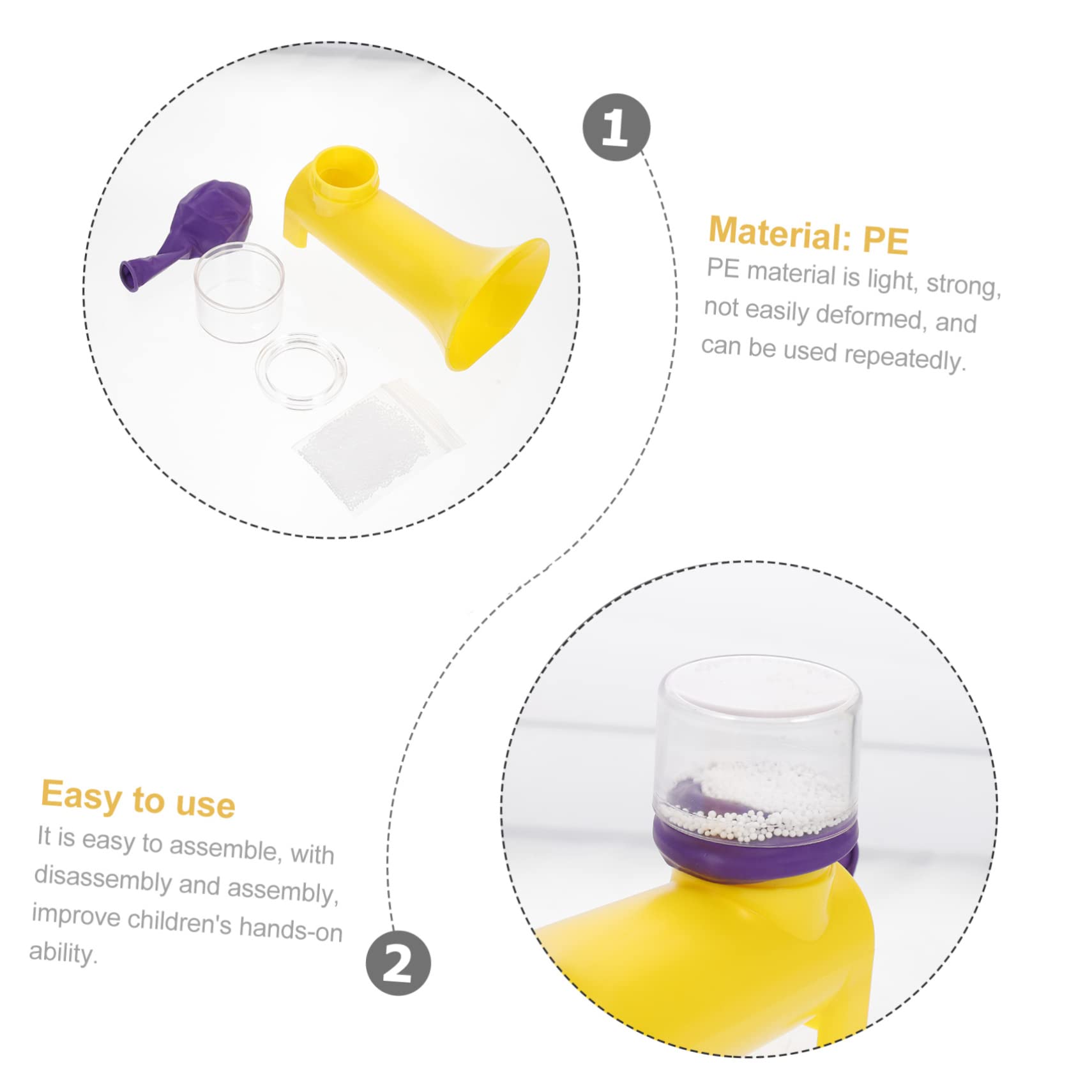 1

Material: PE

PE material is light, strong, not easily deformed, and can be used repeatedly.

Easy to use

It is easy to assemble, with disassembly and assembly, improve children's hands-on ability.

2