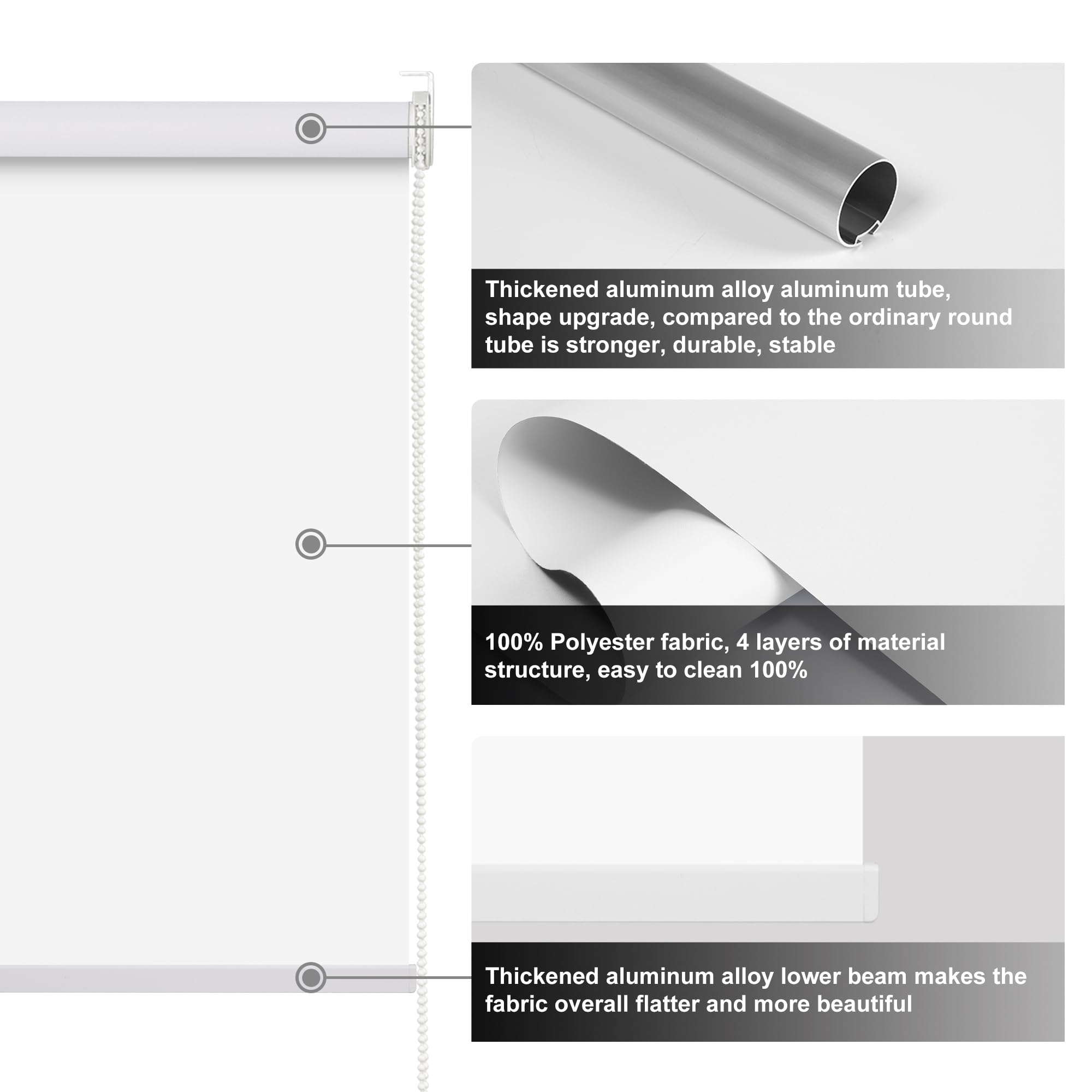 Thickened aluminum alloy aluminum tube, shape upgrade, compared to the ordinary round tube is stronger, durable, stable

100% Polyester fabric, 4 layers of material structure, easy to clean 100%

Thickened aluminum alloy lower beam makes the fabric overall flatter and more beautiful