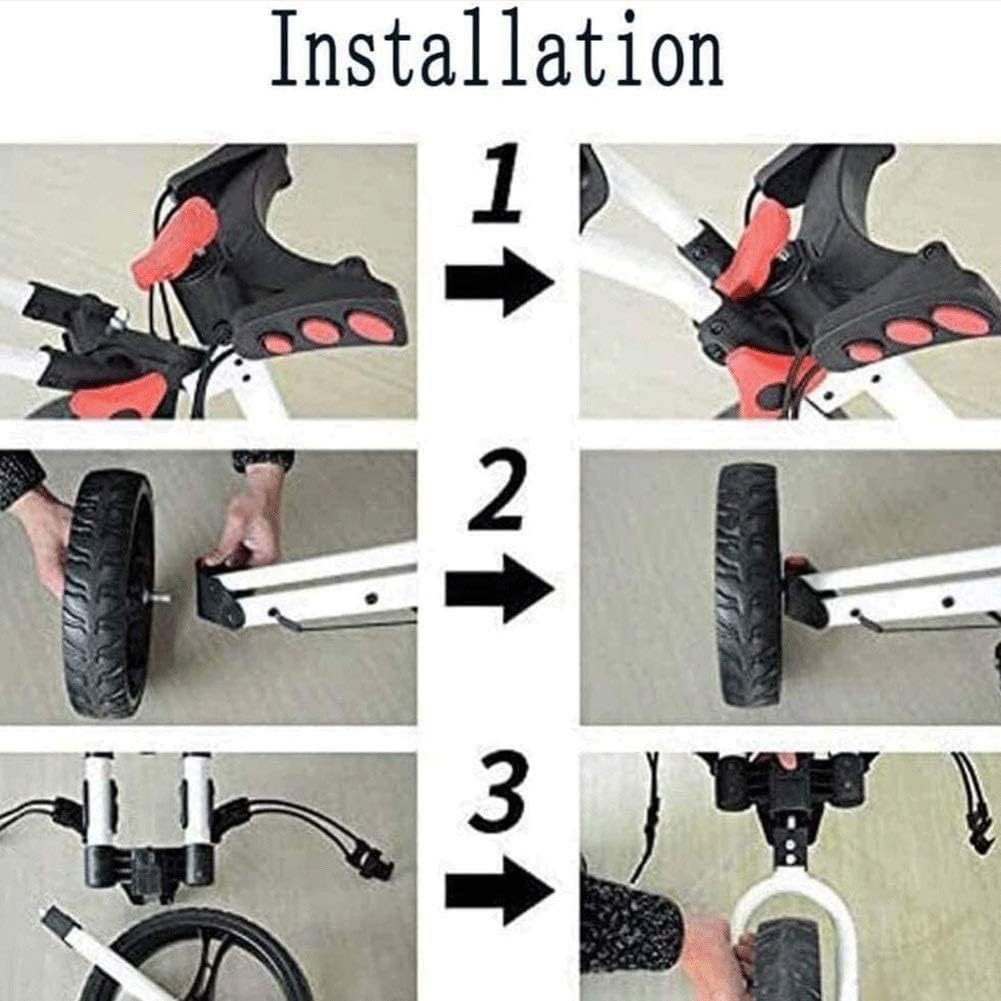 Installation

1

2

3