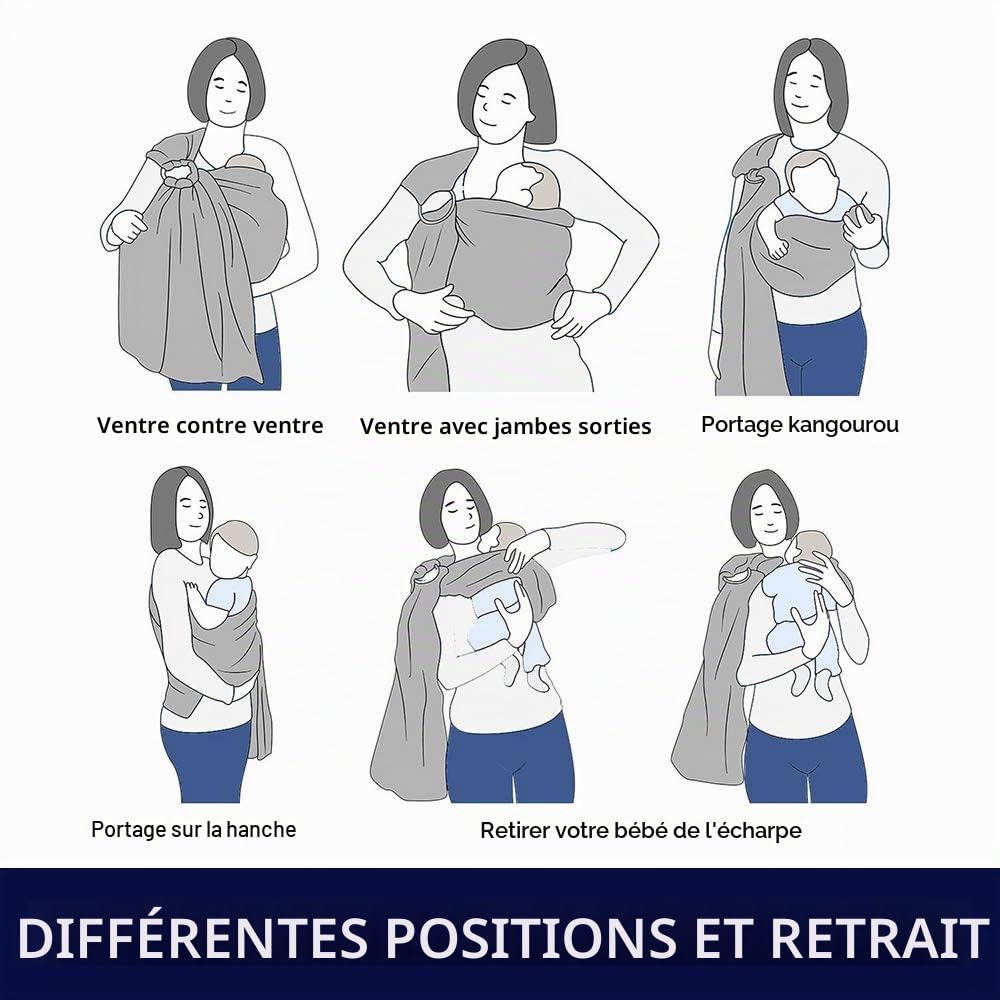 Ventre contre ventre

Ventre avec jambes sorties

Portage kangourou

Portage sur la hanche

Retirer votre bébé de l'écharpe

DIFFÉRENTES POSITIONS ET RETRAIT