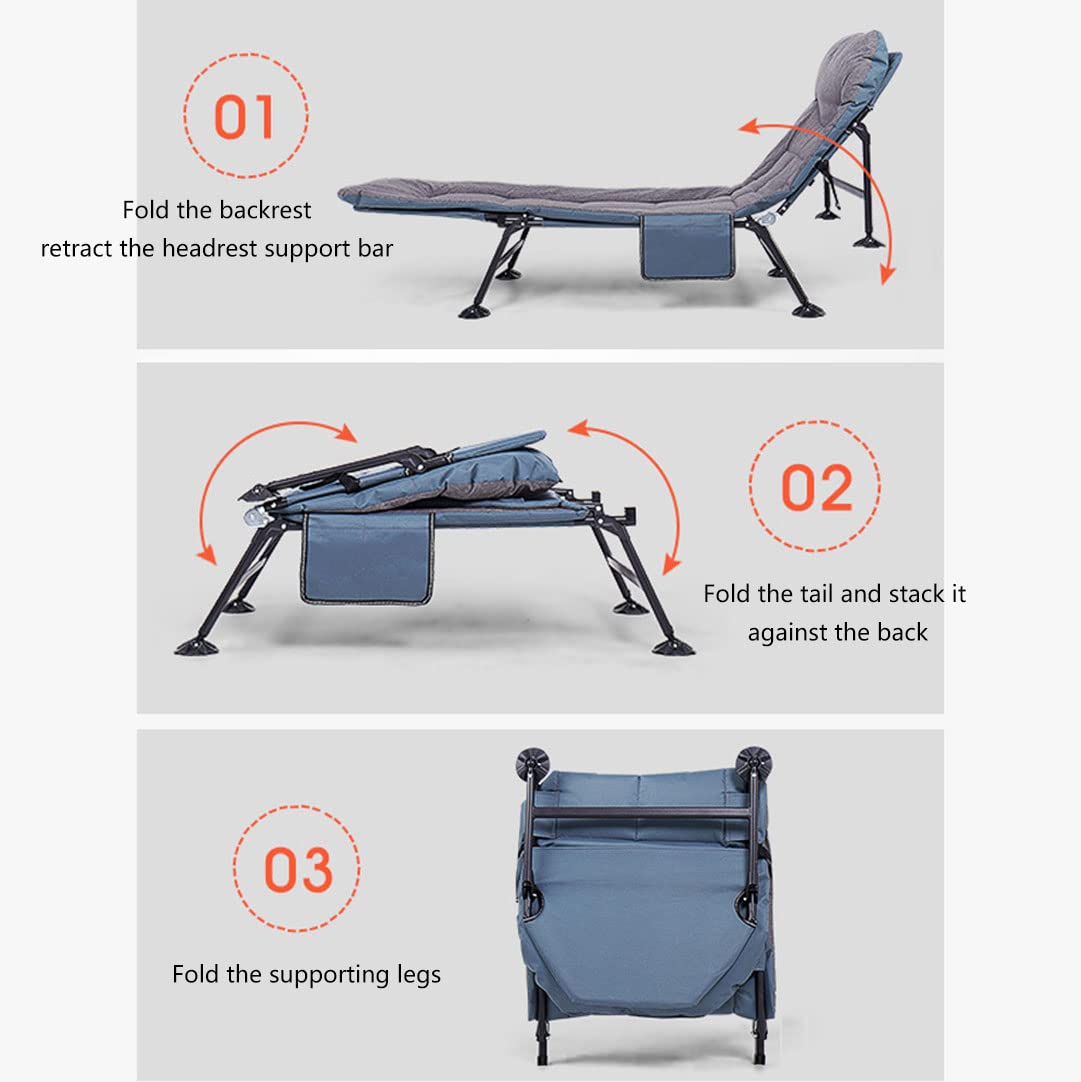 01

Fold the backrest
retract the headrest support bar

02

Fold the tail and stack it against the back

03

Fold the supporting legs