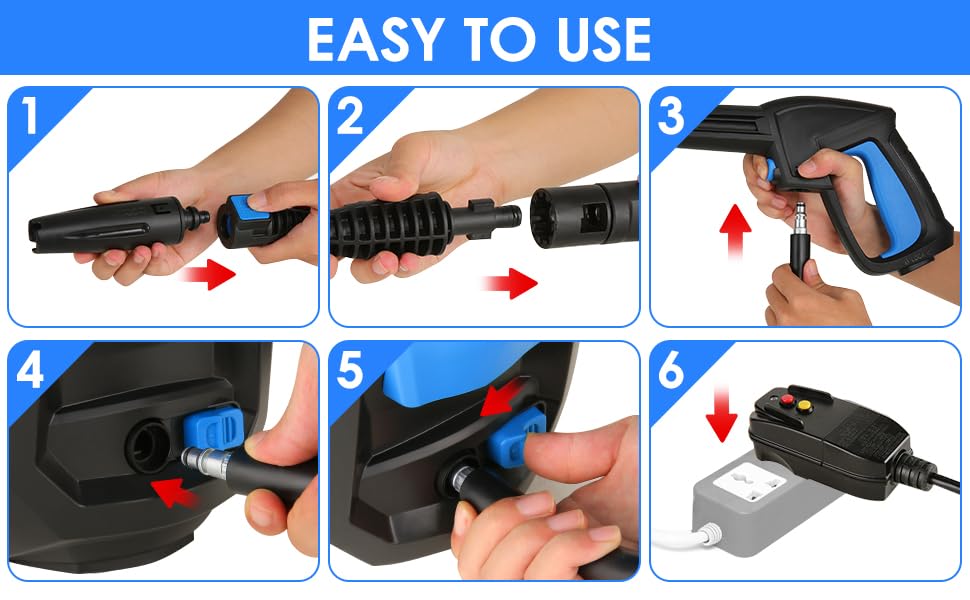 EASY TO USE

1

2

3

4

5

6