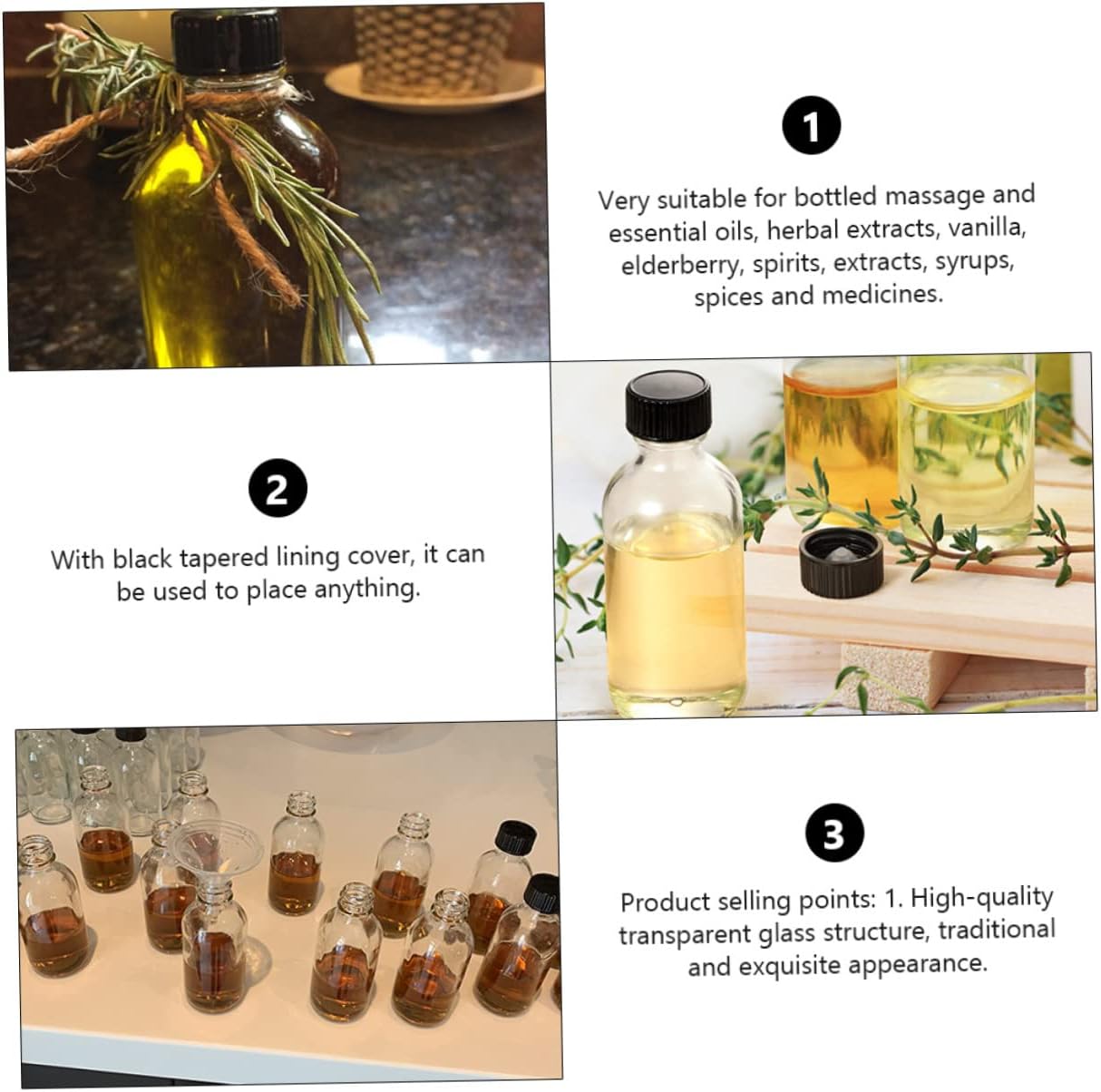 1

Very suitable for bottled massage and essential oils, herbal extracts, vanilla, elderberry, spirits, extracts, syrups, spices and medicines.

2

With black tapered lining cover, it can be used to place anything.

3

Product selling points: 1. High-quality transparent glass structure, traditional and exquisite appearance.