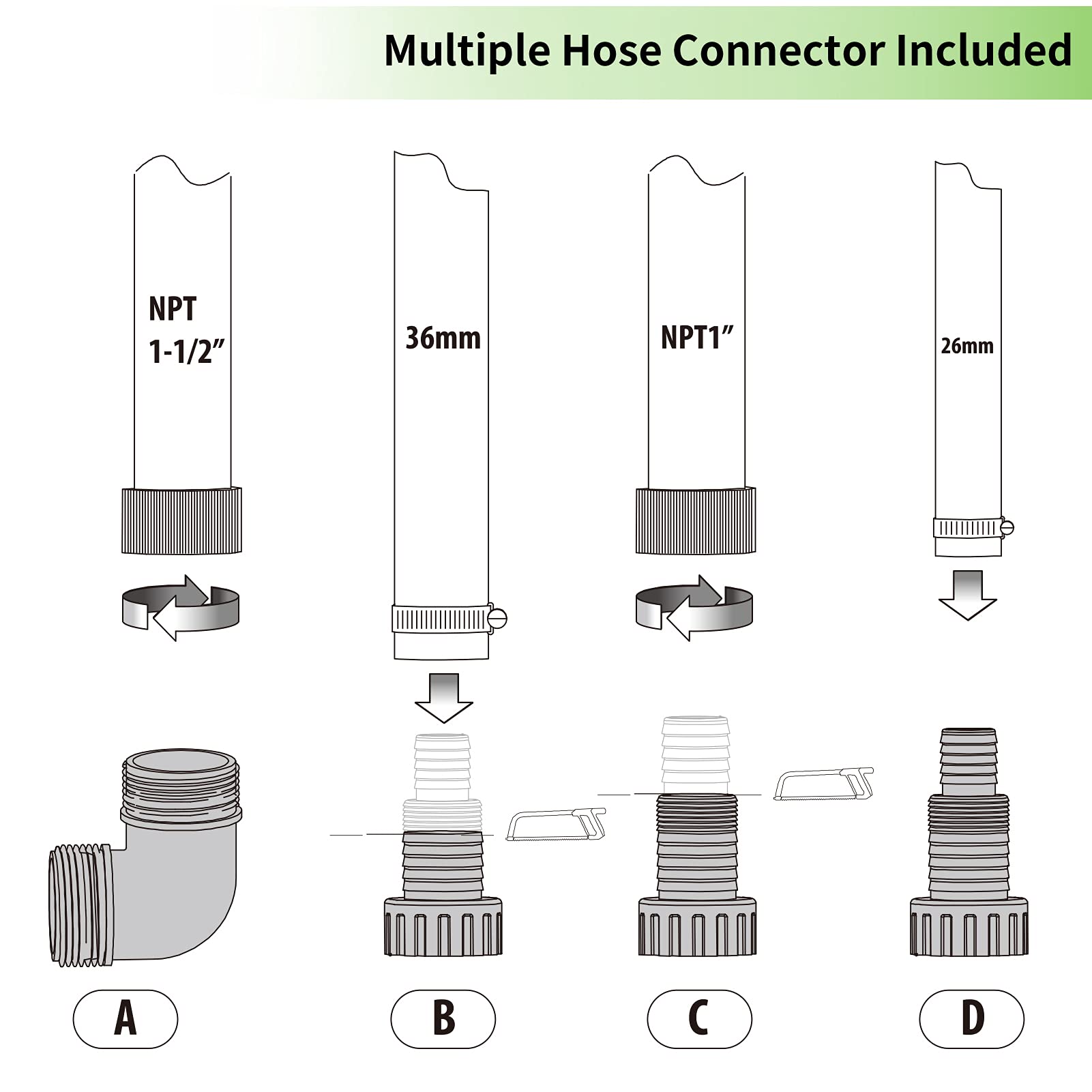 Multiple Hose Connector Included

NPT 1-1/2”

36mm

NPT1”

26mm

A

B

C

D