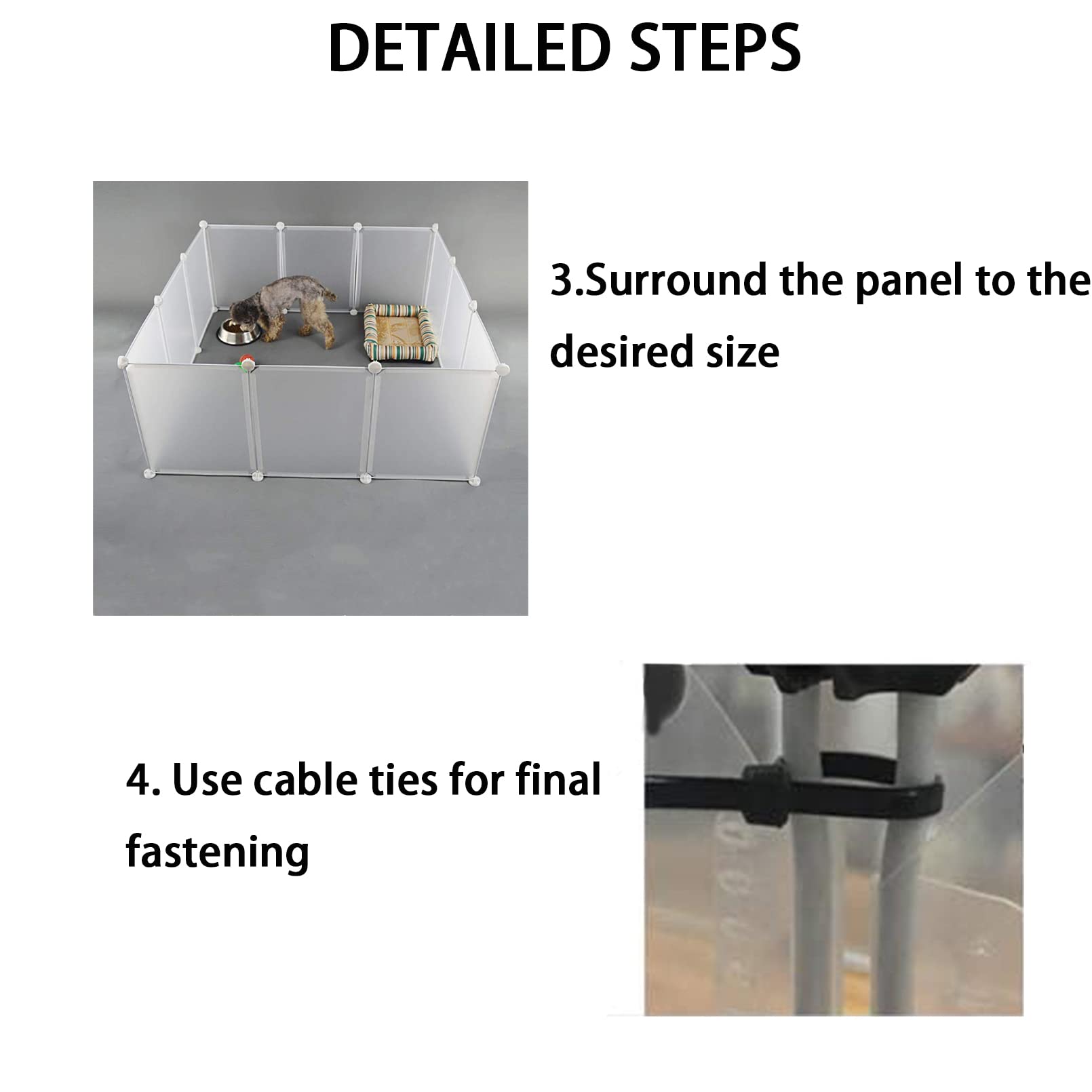 DETAILED STEPS

3.Surround the panel to the desired size

4. Use cable ties for final fastening