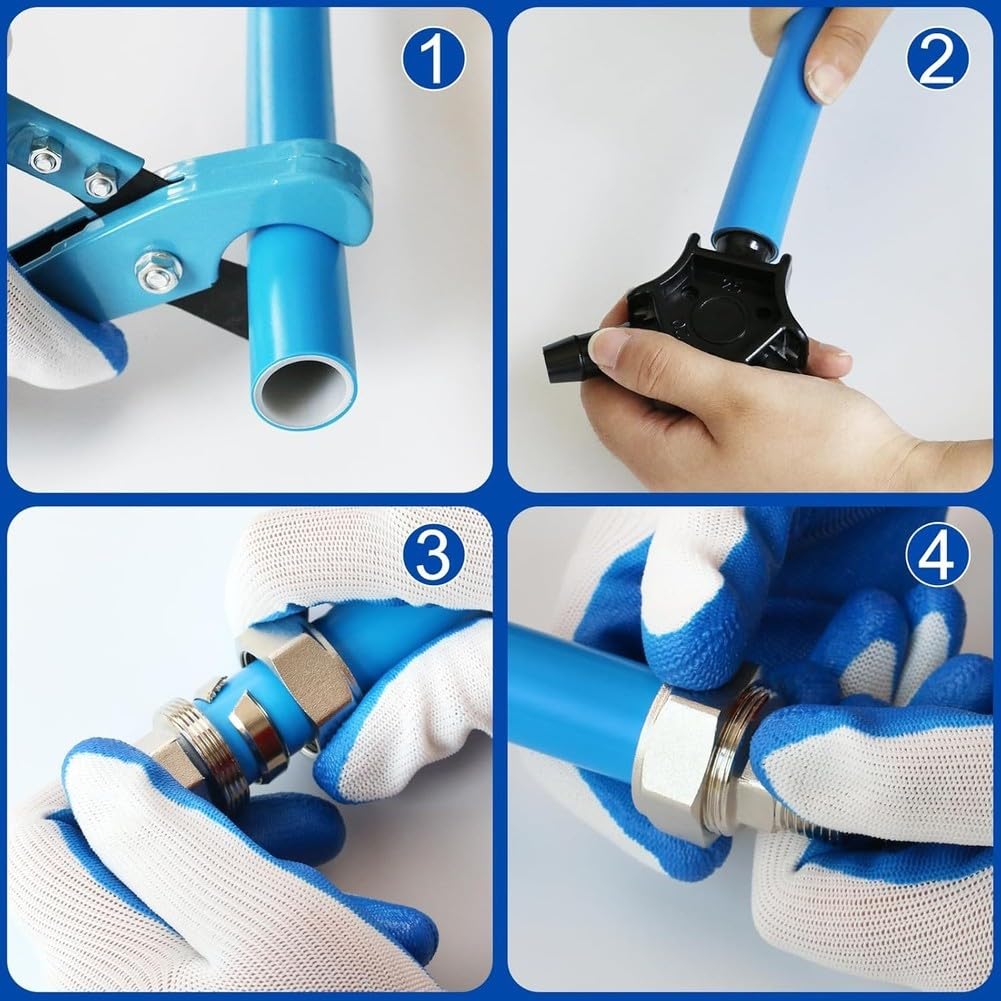 1

2

3

4