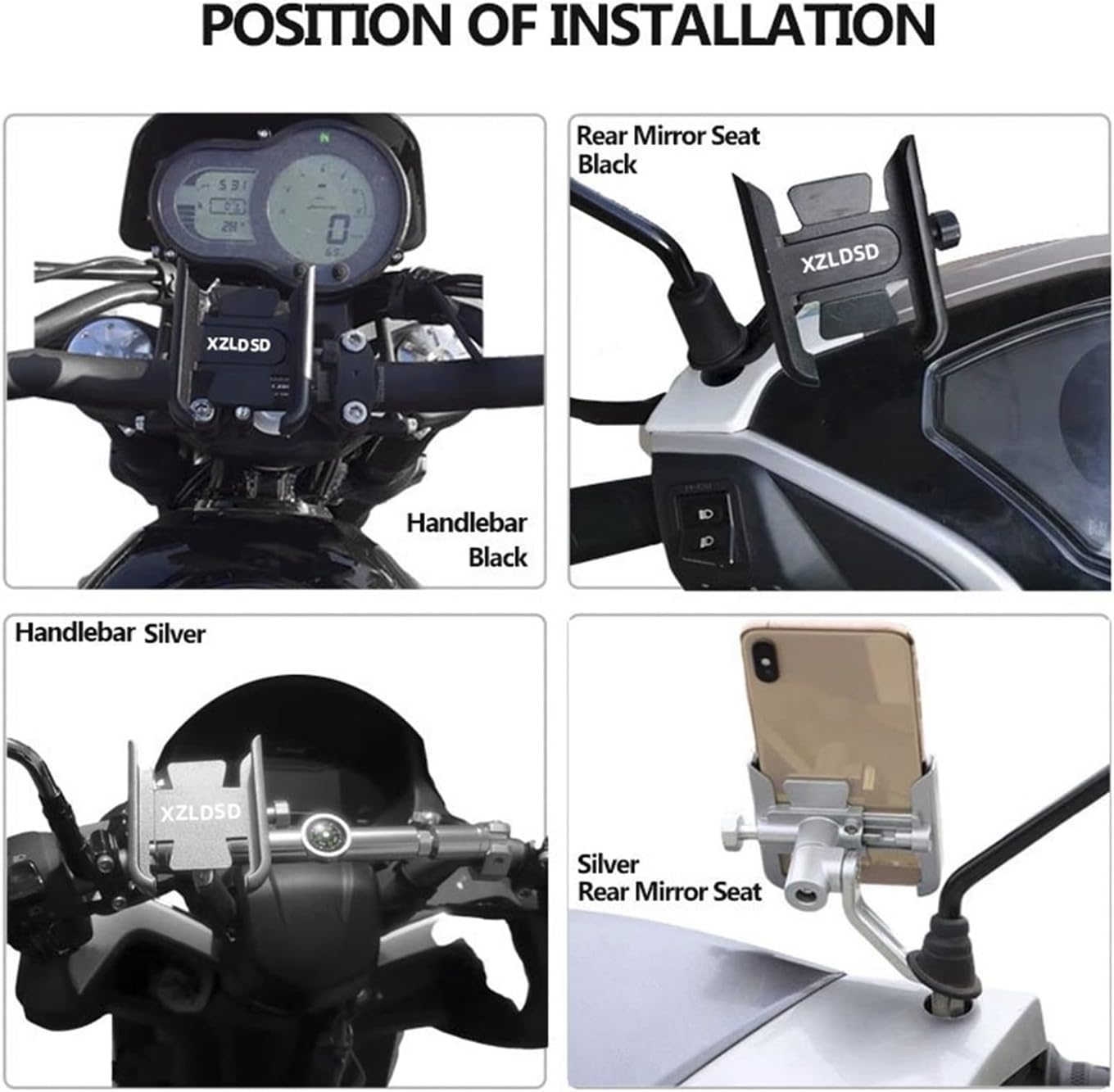 POSITION OF INSTALLATION

XZLDSD

Handlebar
Black

Rear Mirror Seat
Black

XZLDSD

Handlebar Silver

XZLDSD

Silver
Rear Mirror Seat