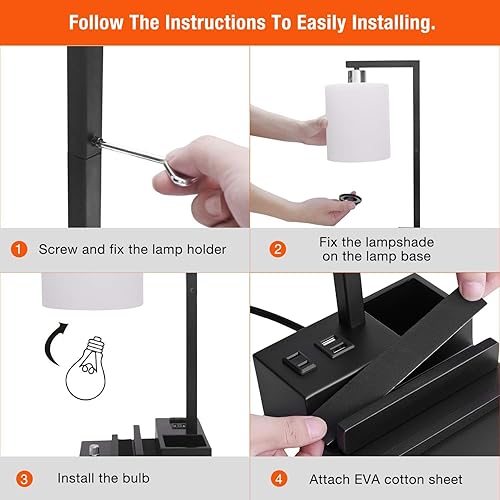 Follow The Instructions To Easily Installing.

1 Screw and fix the lamp holder

2 Fix the lampshade on the lamp base

3 Install the bulb

4 Attach EVA cotton sheet