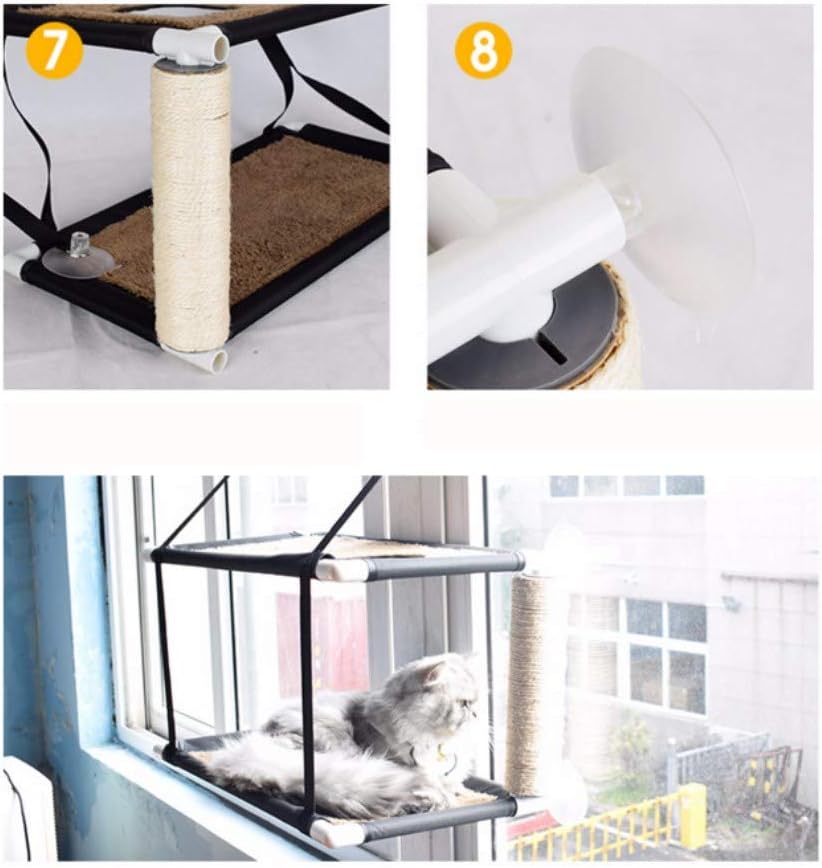 7

8