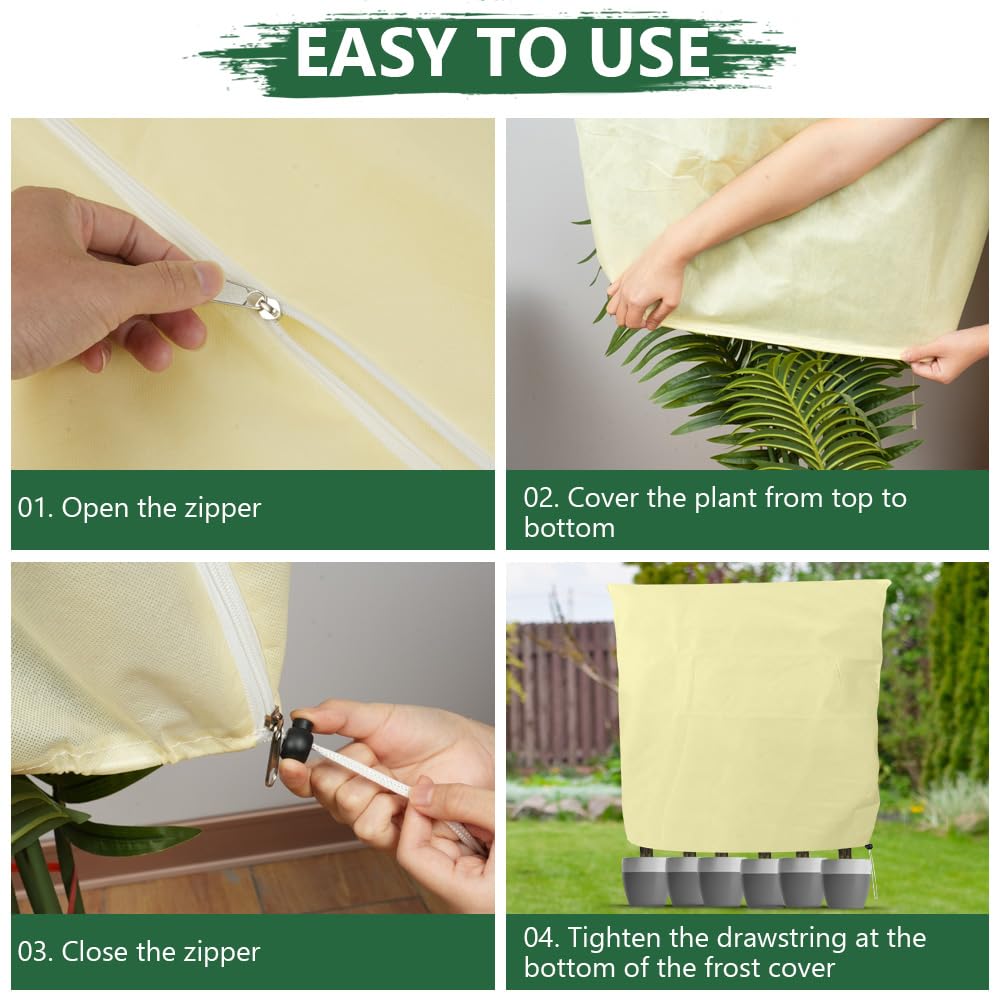 EASY TO USE

01. Open the zipper

02. Cover the plant from top to bottom

03. Close the zipper

04. Tighten the drawstring at the bottom of the frost cover