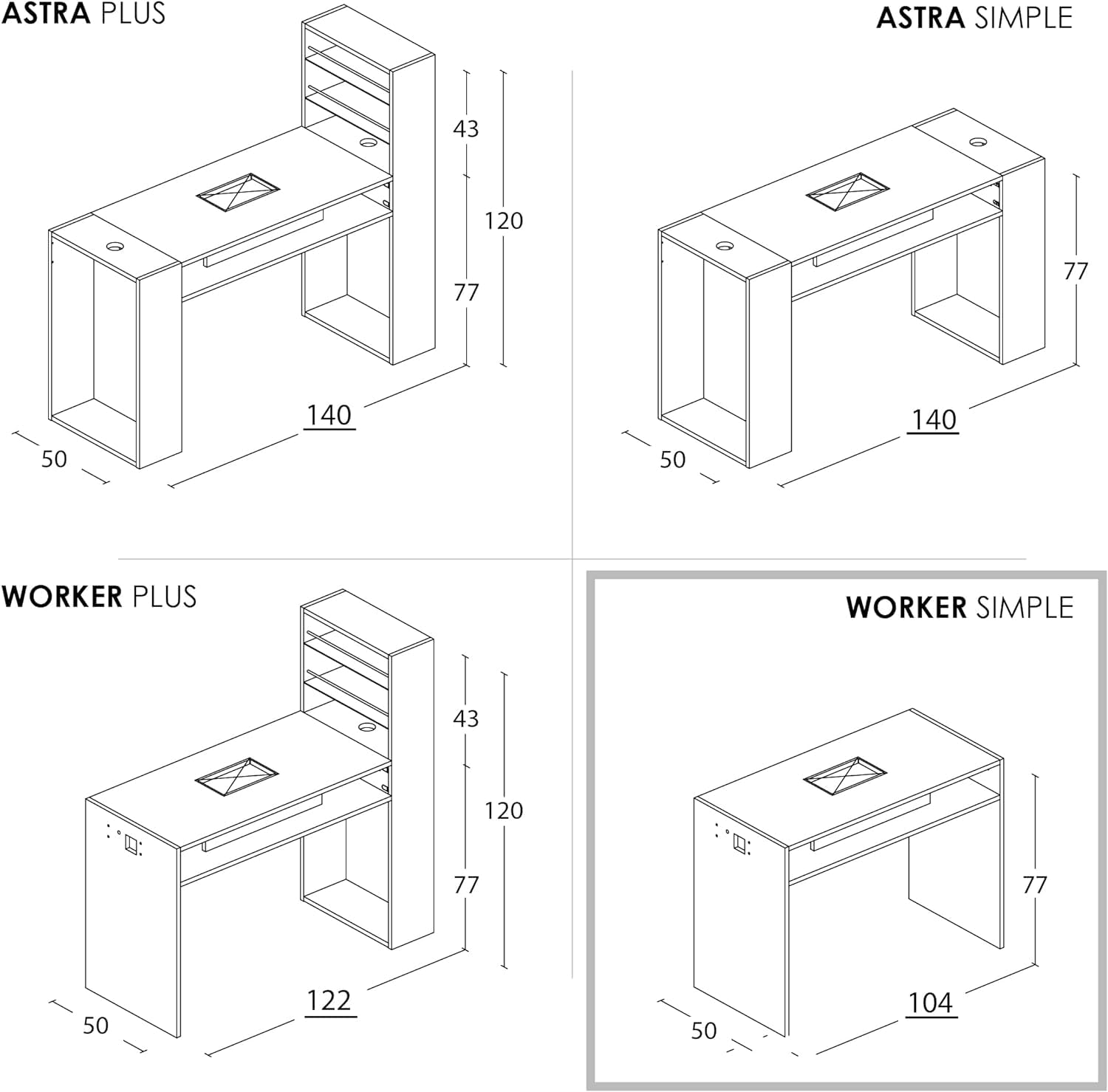 ASTRA PLUS

43
120
77
140
50

ASTRA SIMPLE

77
140
50

WORKER PLUS

43
120
77
122
50

WORKER SIMPLE

77
104
50