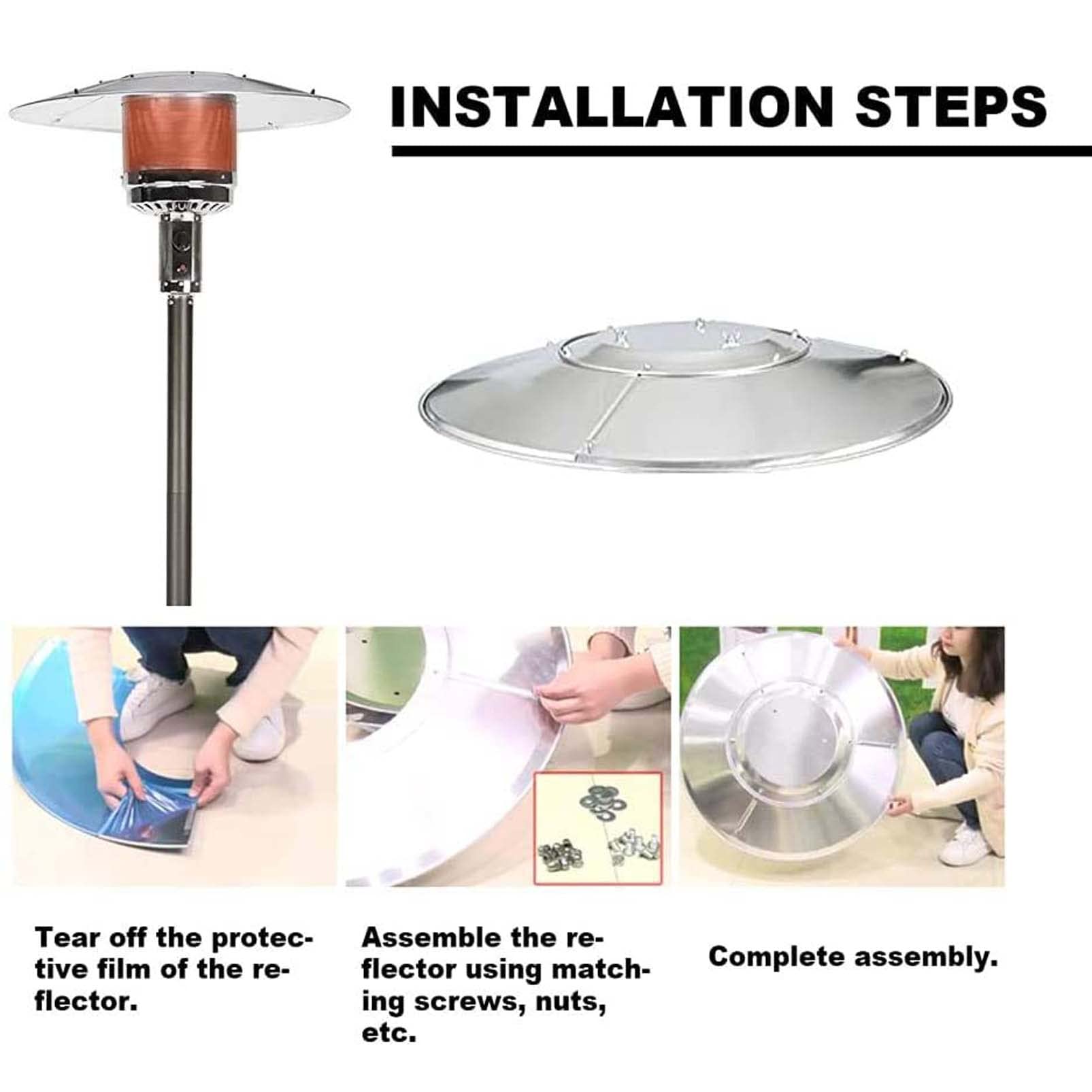 INSTALLATION STEPS

Tear off the protective film of the reflector.

Assemble the reflector using matching screws, nuts, etc.

Complete assembly.