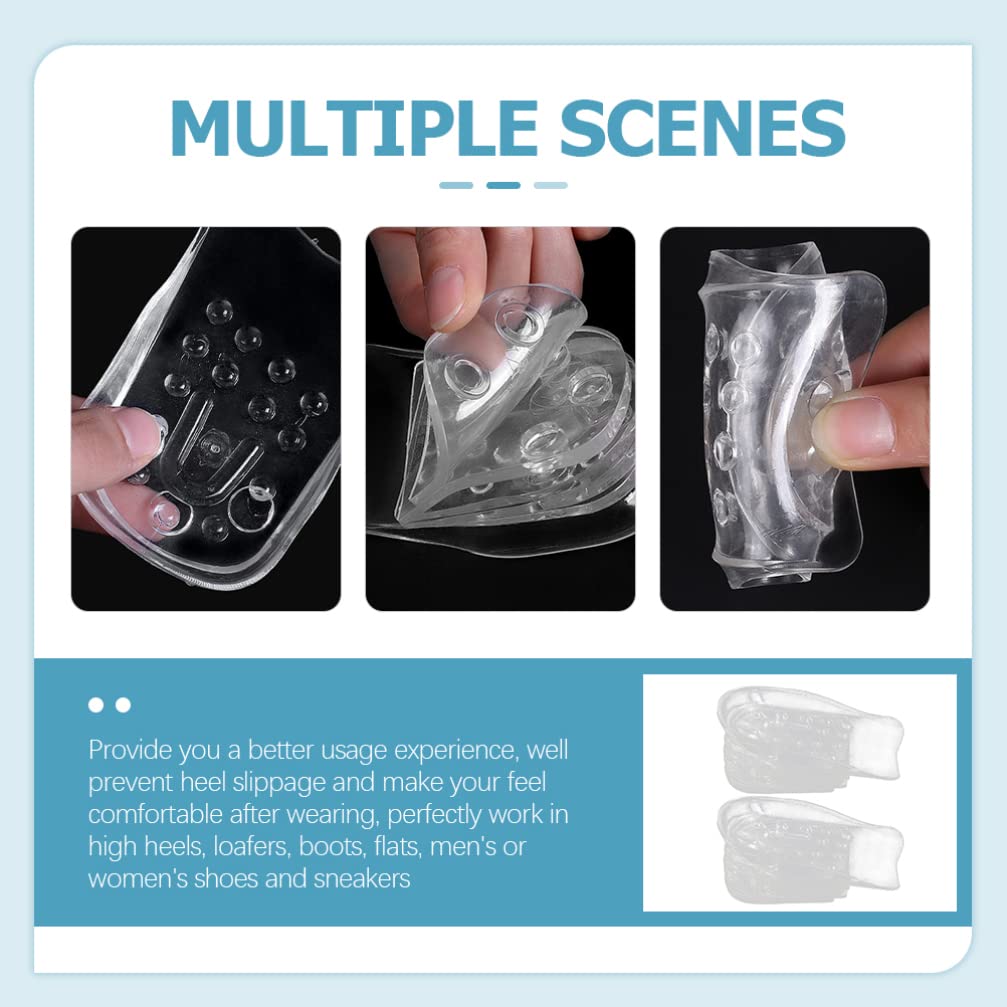 MULTIPLE SCENES

Provide you a better usage experience, well prevent heel slippage and make your feel comfortable after wearing, perfectly work in high heels, loafers, boots, flats, men's or women's shoes and sneakers