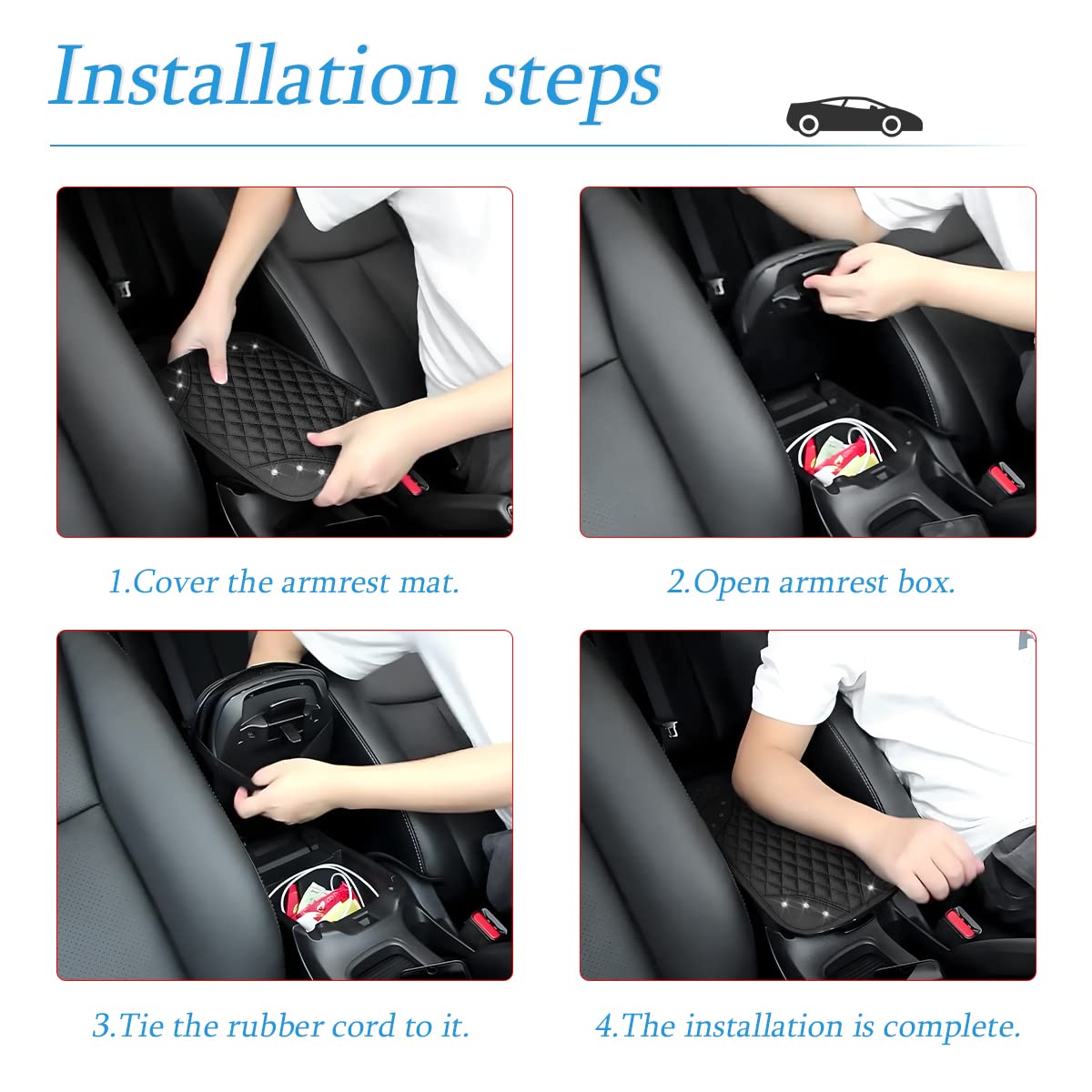 Installation steps

1.Cover the armrest mat.

2.Open armrest box.

3.Tie the rubber cord to it.

4.The installation is complete.