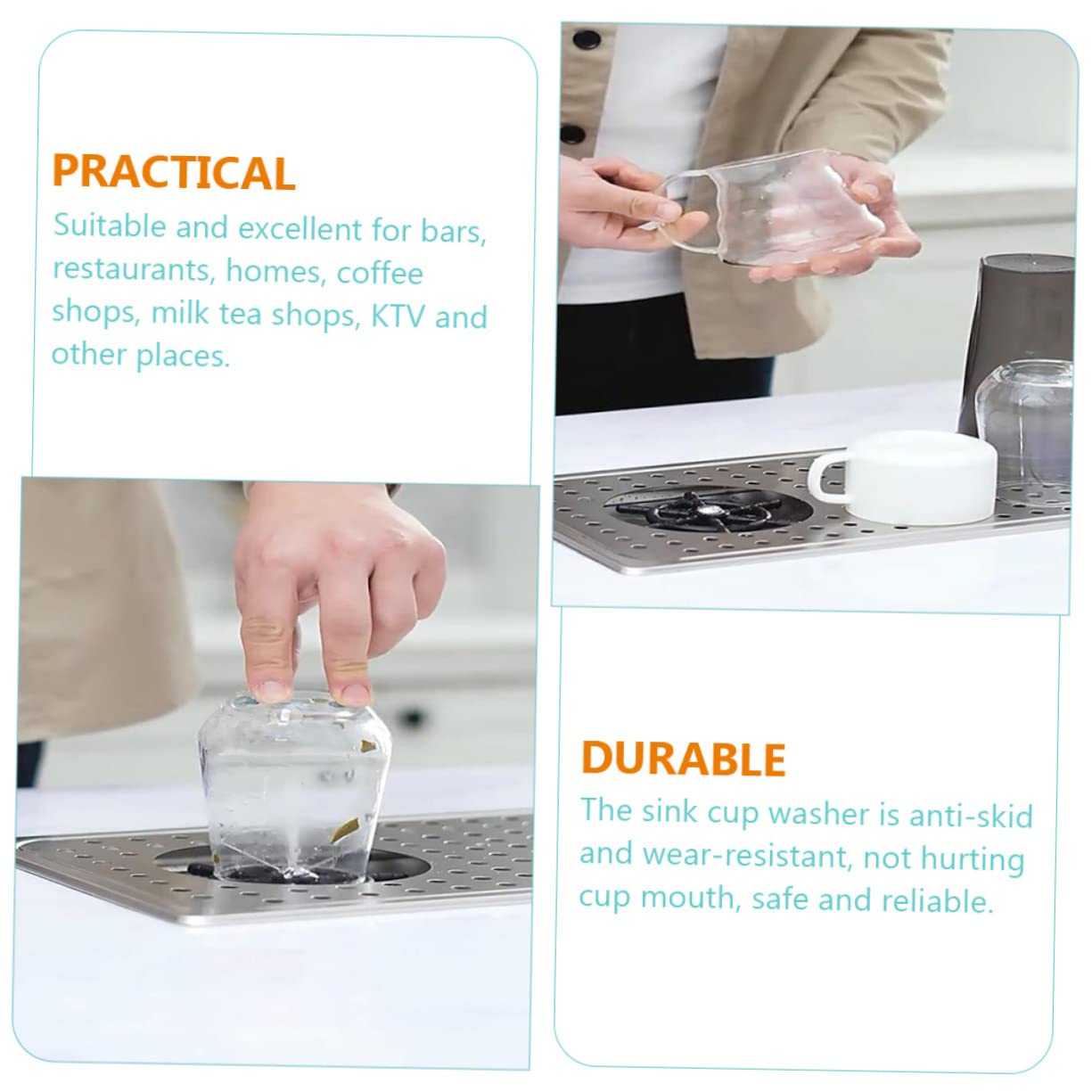 PRACTICAL
Suitable and excellent for bars, restaurants, homes, coffee shops, milk tea shops, KTV and other places.

DURABLE
The sink cup washer is anti-skid and wear-resistant, not hurting cup mouth, safe and reliable.