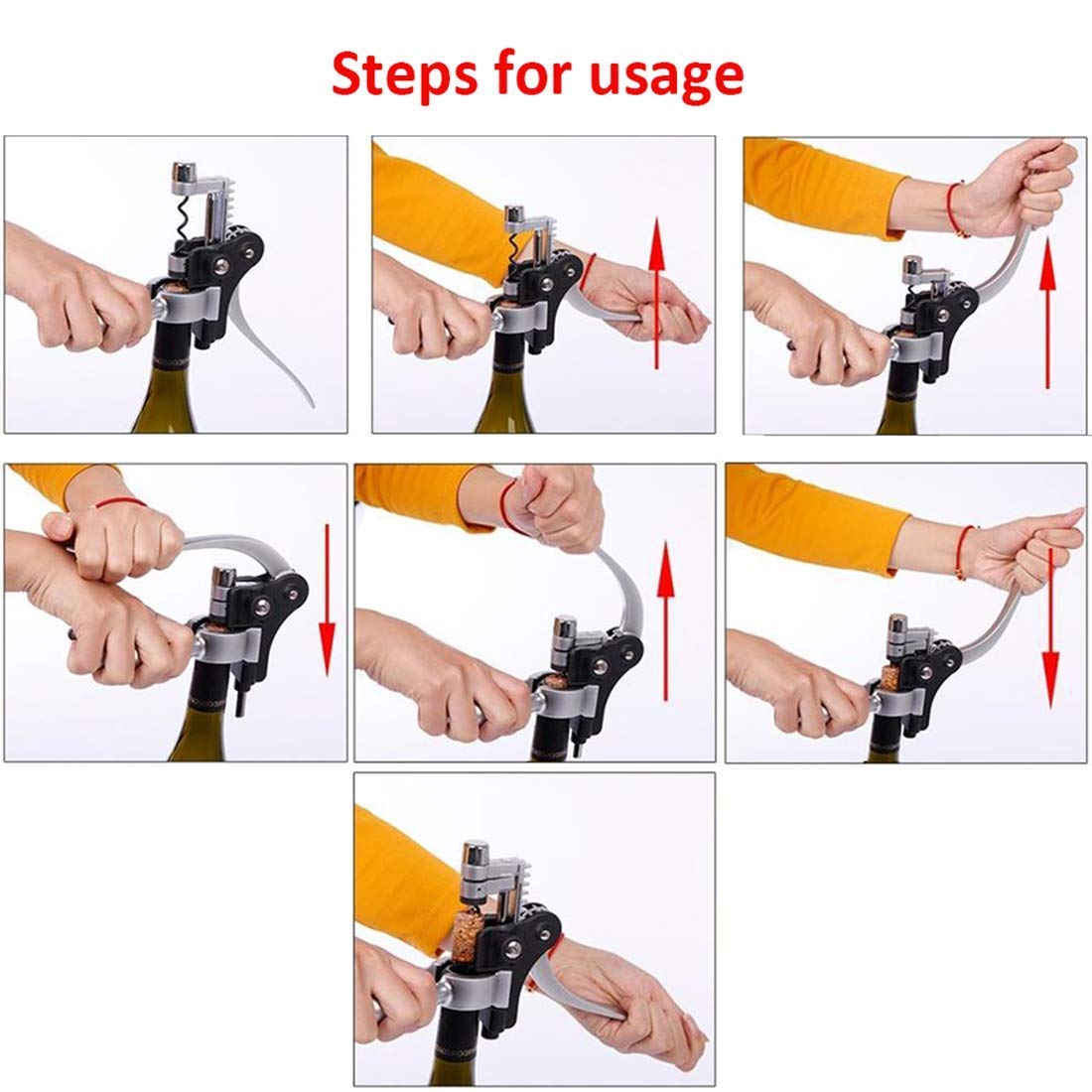 Steps for usage