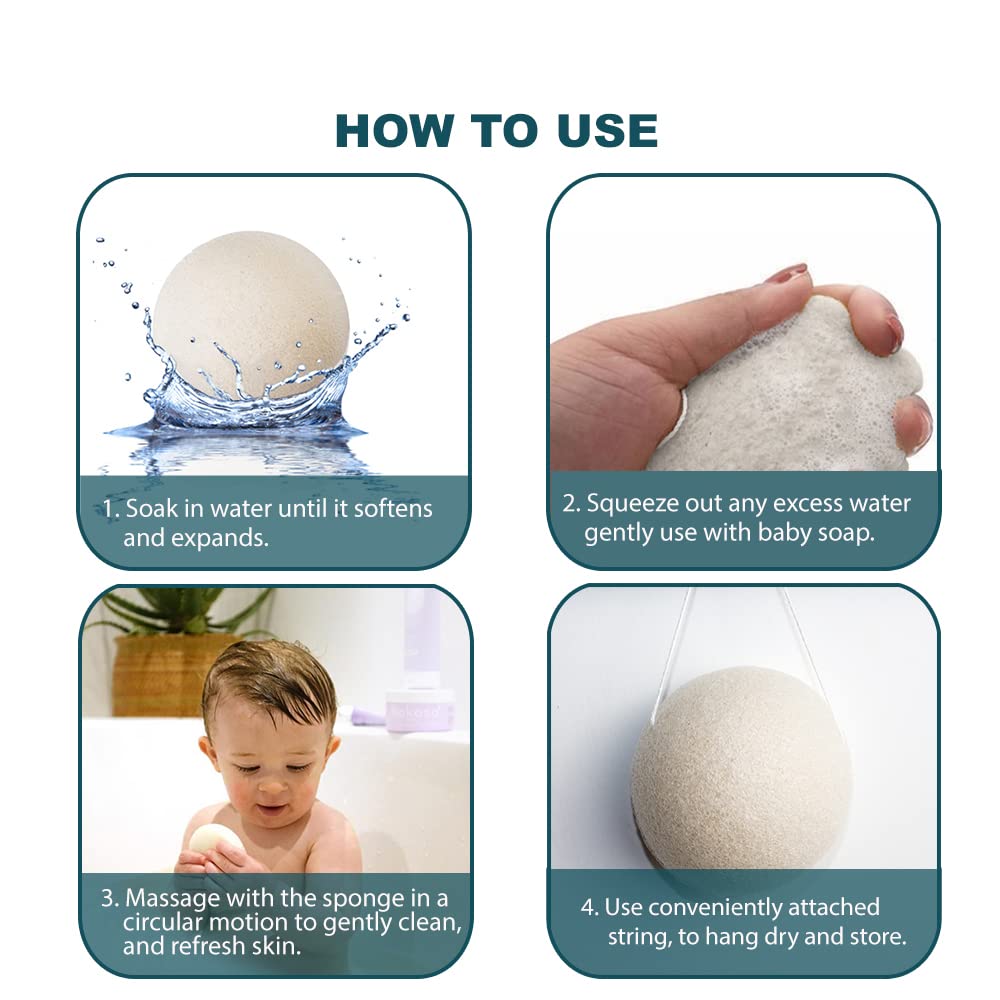 HOW TO USE

1. Soak in water until it softens and expands.

2. Squeeze out any excess water gently use with baby soap.

3. Massage with the sponge in a circular motion to gently clean, and refresh skin.

4. Use conveniently attached string, to hang dry and store.