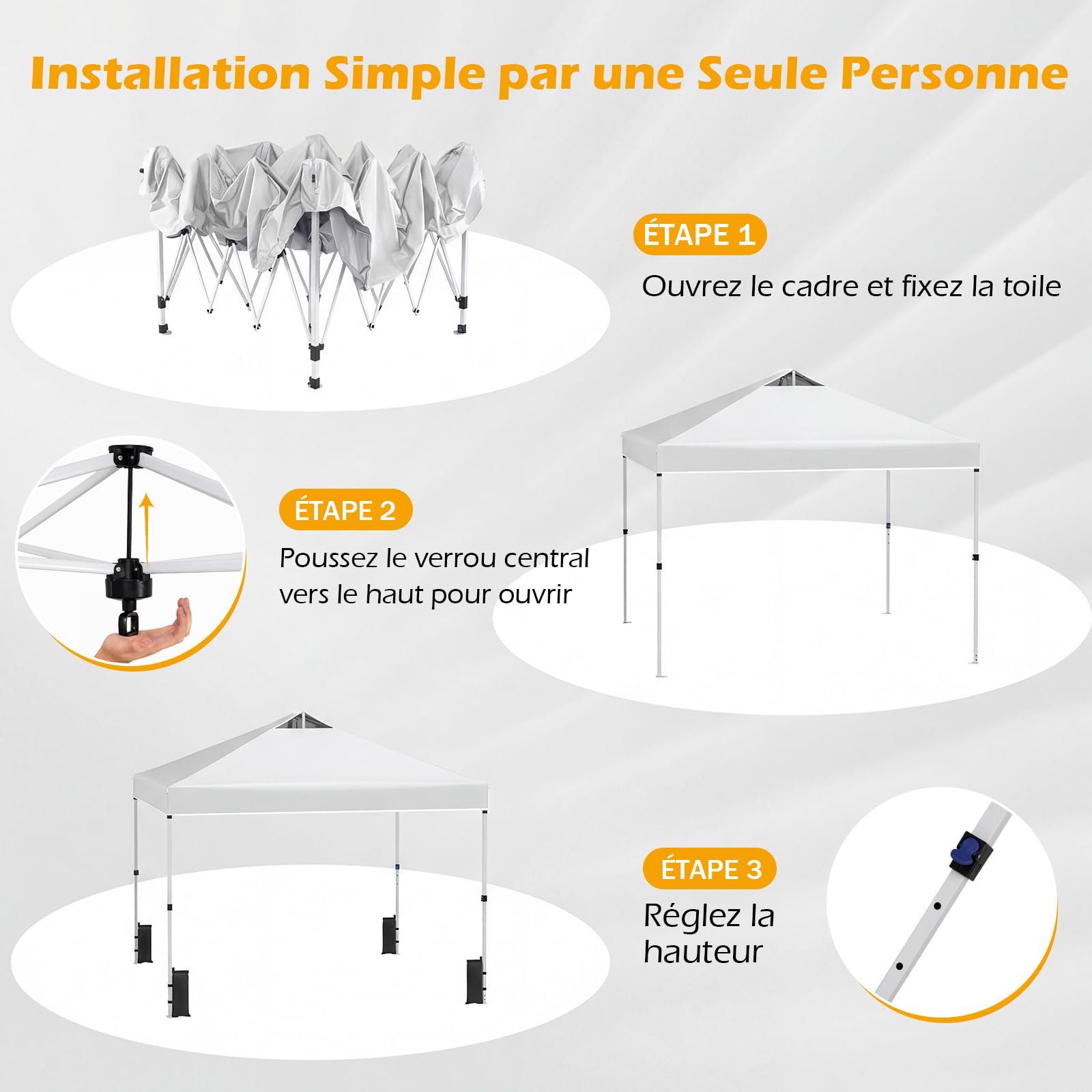 Installation Simple par une Seule Personne

ÉTAPE 1

Ouvrez le cadre et fixez la toile

ÉTAPE 2

Poussez le verrou central vers le haut pour ouvrir

ÉTAPE 3

Réglez la hauteur