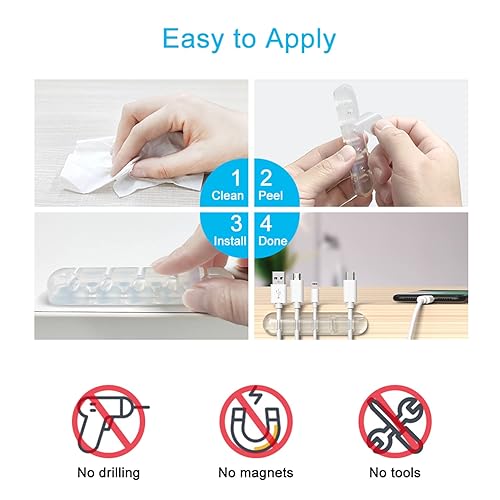 Easy to Apply

1
Clean

2
Peel

3
Install

4
Done

No drilling

No magnets

No tools