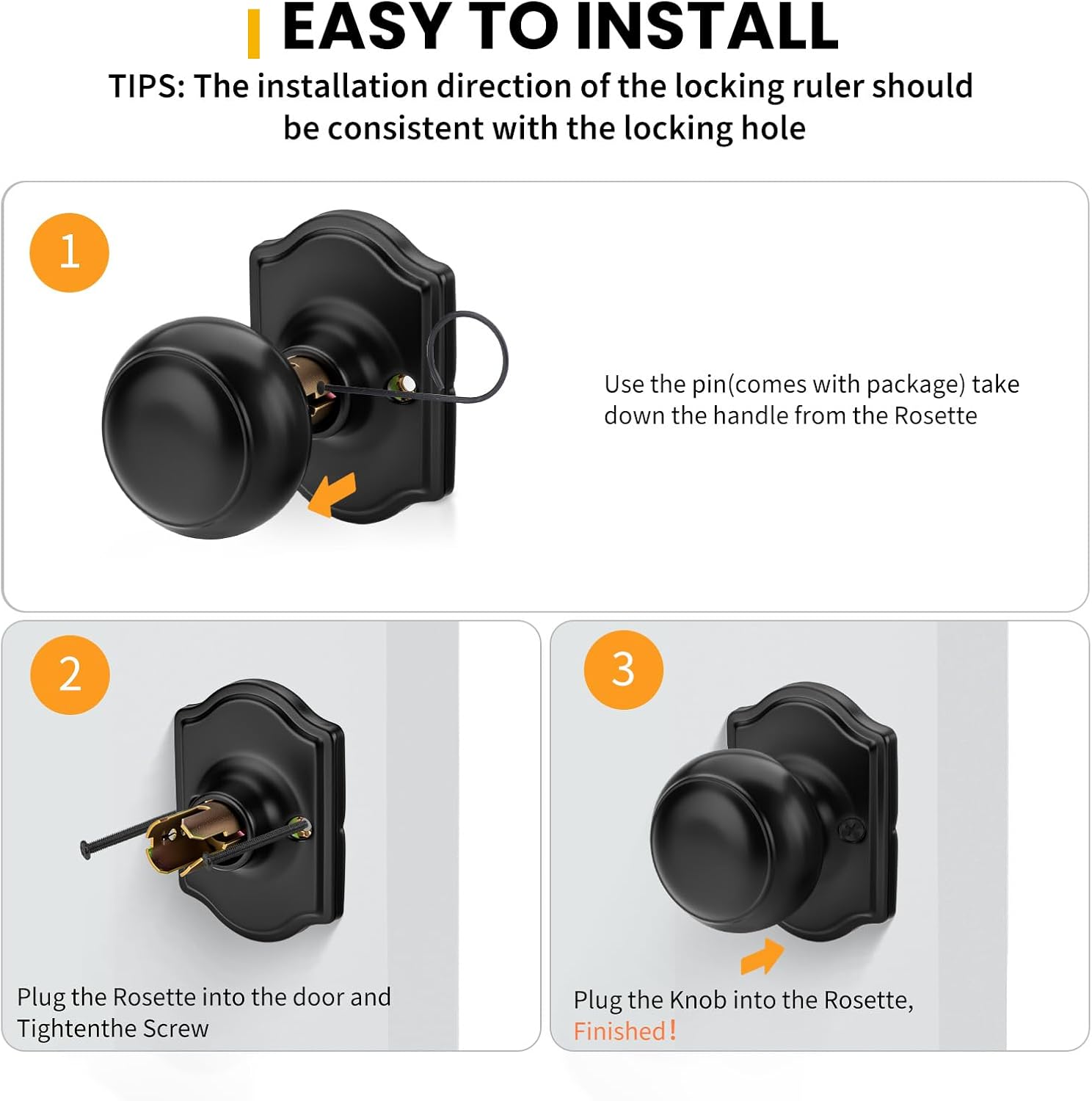 EASY TO INSTALL

TIPS: The installation direction of the locking ruler should be consistent with the locking hole

1

Use the pin(comes with package) take down the handle from the Rosette

2

Plug the Rosette into the door and Tightenthe Screw

3

Plug the Knob into the Rosette, Finished!