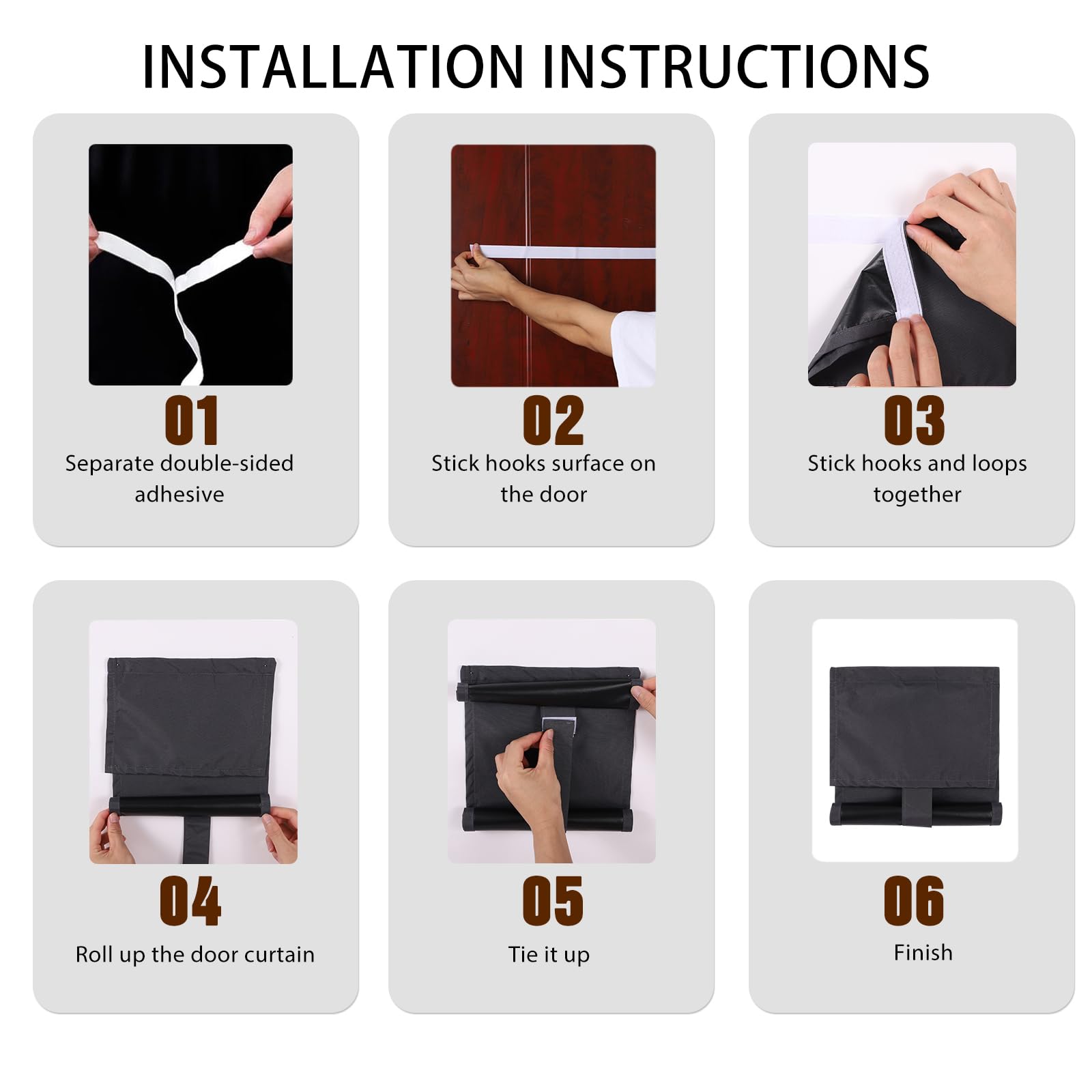 INSTALLATION INSTRUCTIONS

01
Separate double-sided adhesive

02
Stick hooks surface on the door

03
Stick hooks and loops together

04
Roll up the door curtain

05
Tie it up

06
Finish