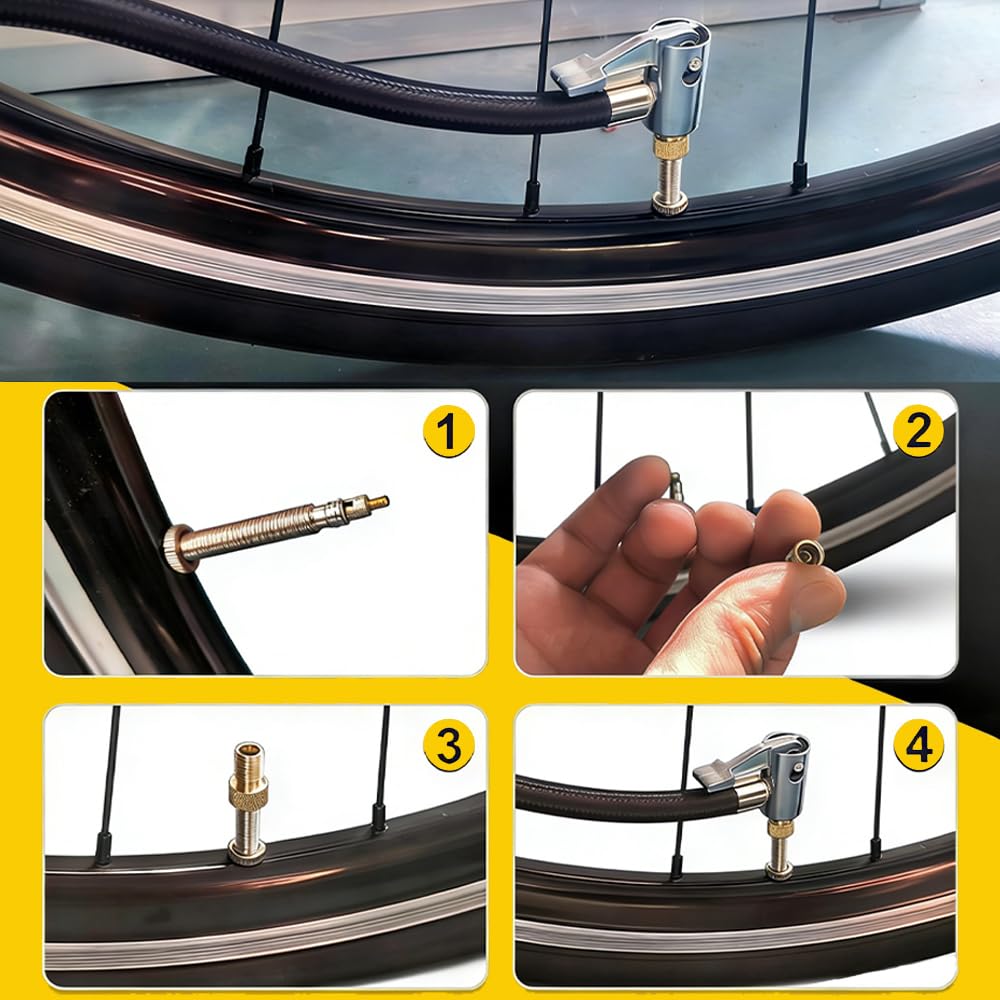 1

2

3

4