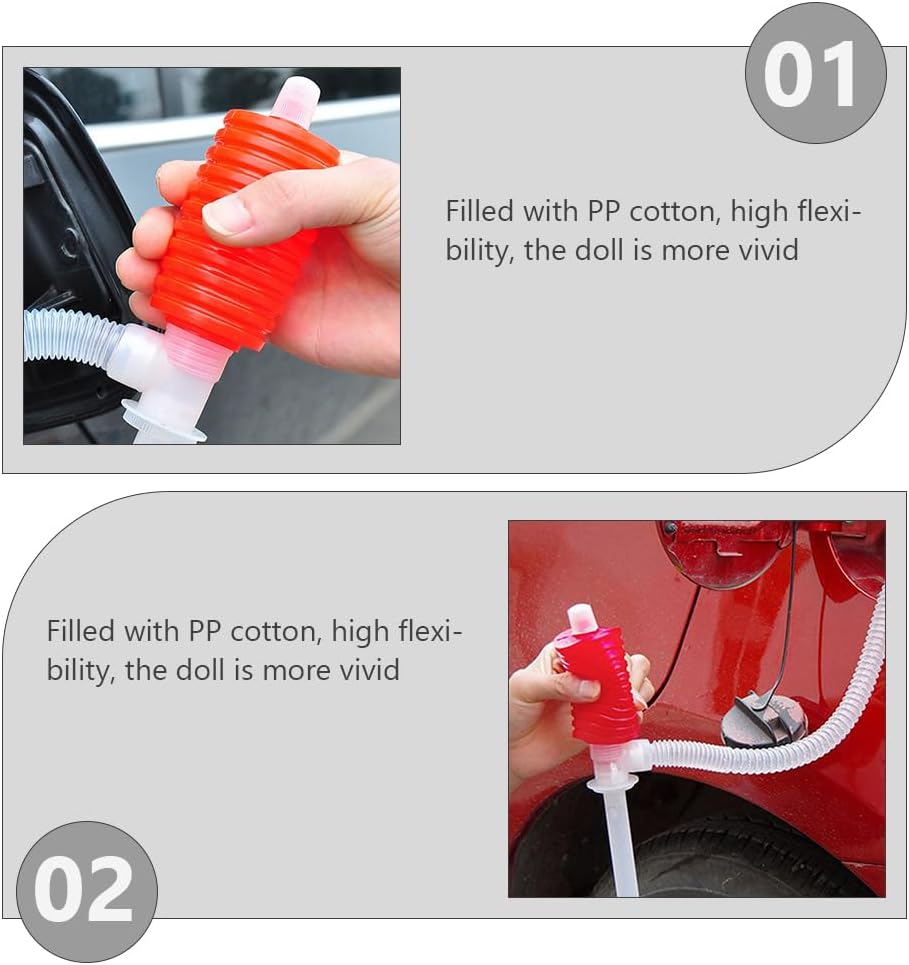 01

Filled with PP cotton, high flexibility, the doll is more vivid

Filled with PP cotton, high flexibility, the doll is more vivid

02