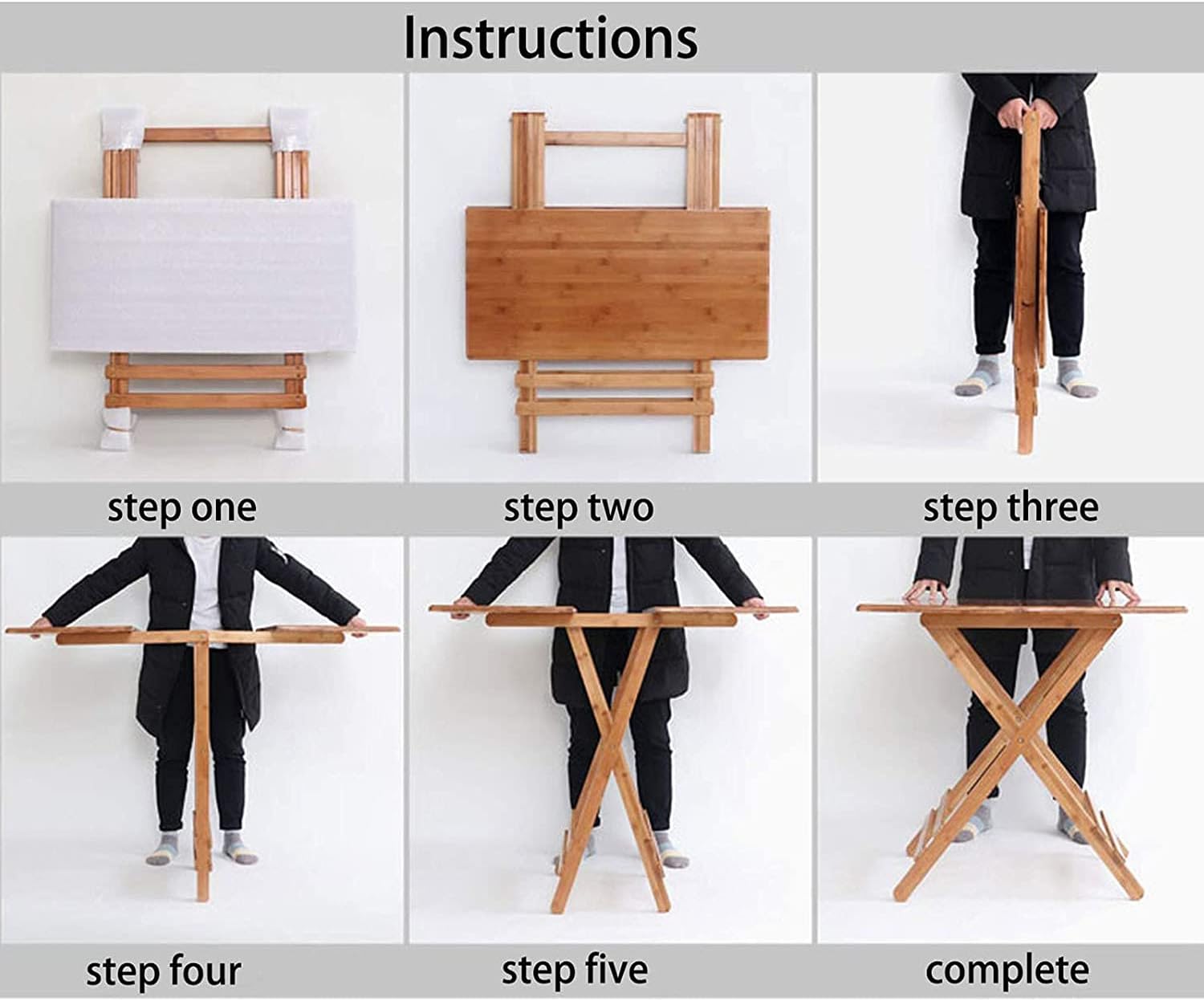 Instructions

step one

step two

step three

step four

step five

complete