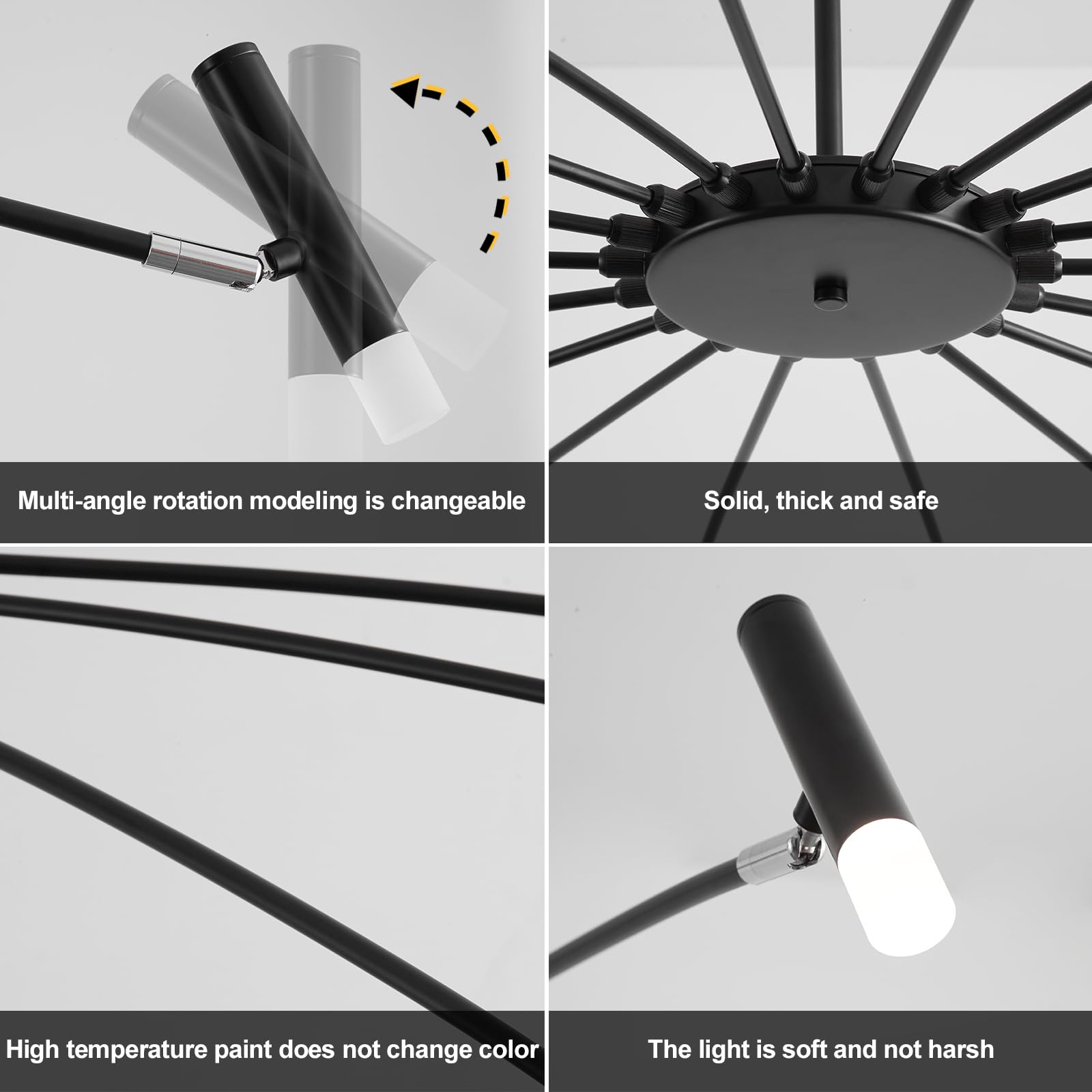 Multi-angle rotation modeling is changeable

Solid, thick and safe

High temperature paint does not change color

The light is soft and not harsh