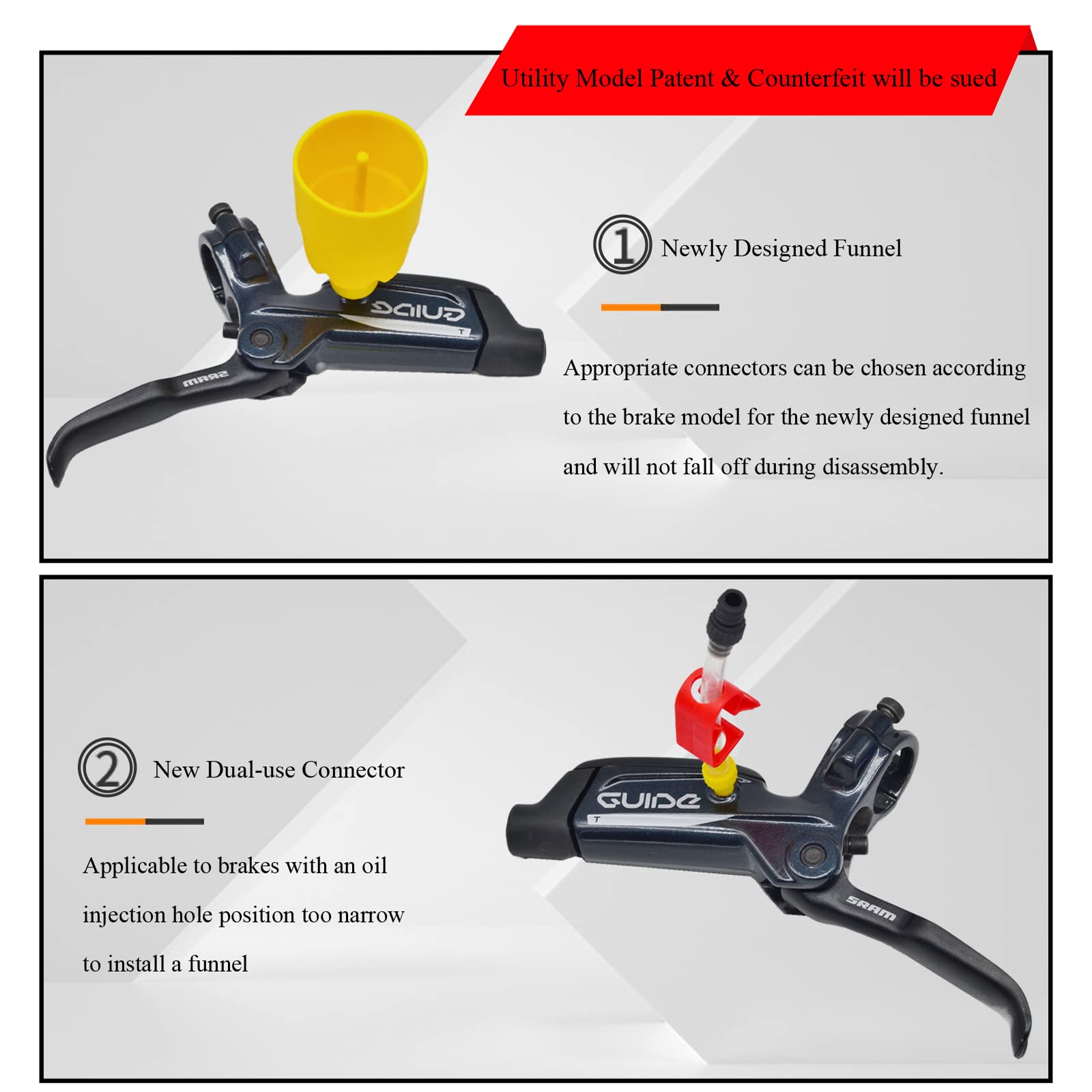 Utility Model Patent & Counterfeit will be sued

GUIDE
T
SRAM

① Newly Designed Funnel

Appropriate connectors can be chosen according to the brake model for the newly designed funnel and will not fall off during disassembly.

② New Dual-use Connector

Applicable to brakes with an oil injection hole position too narrow to install a funnel

GUIDE
T
SRAM