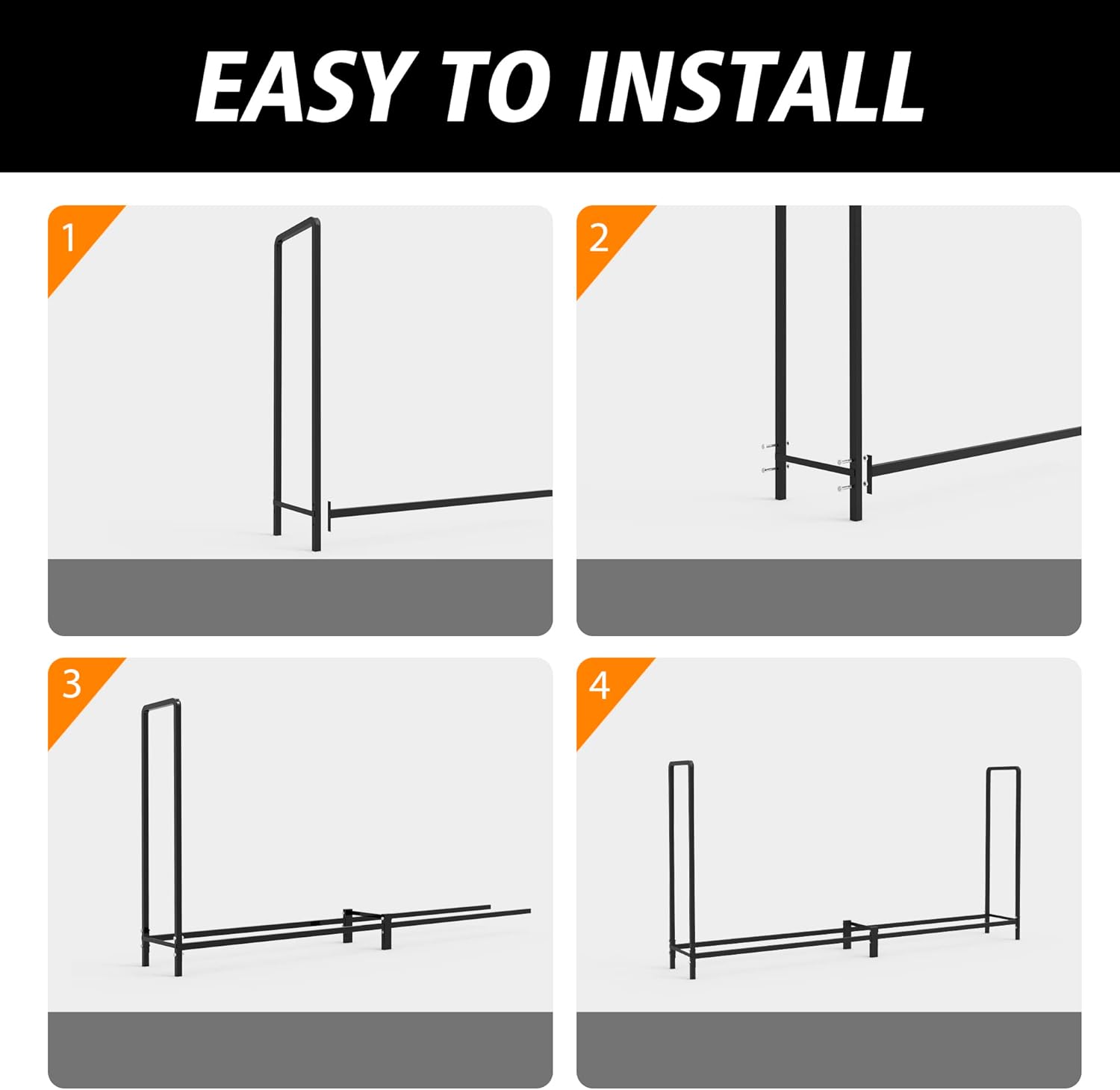 EASY TO INSTALL

1

2

3

4