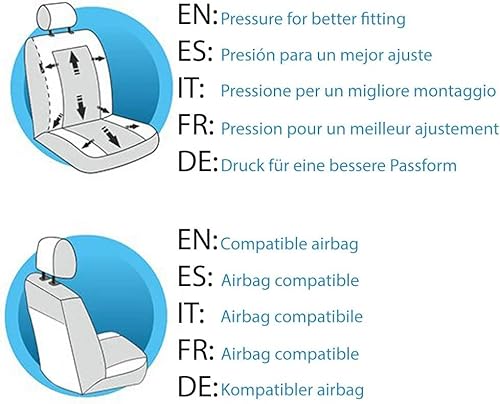 EN: Pressure for better fitting
ES: Presión para un mejor ajuste
IT: Pressione per un migliore montaggio
FR: Pression pour un meilleur ajustement
DE: Druck für eine bessere Passform

EN: Compatible airbag
ES: Airbag compatible
IT: Airbag compatibile
FR: Airbag compatible
DE: Kompatibler airbag