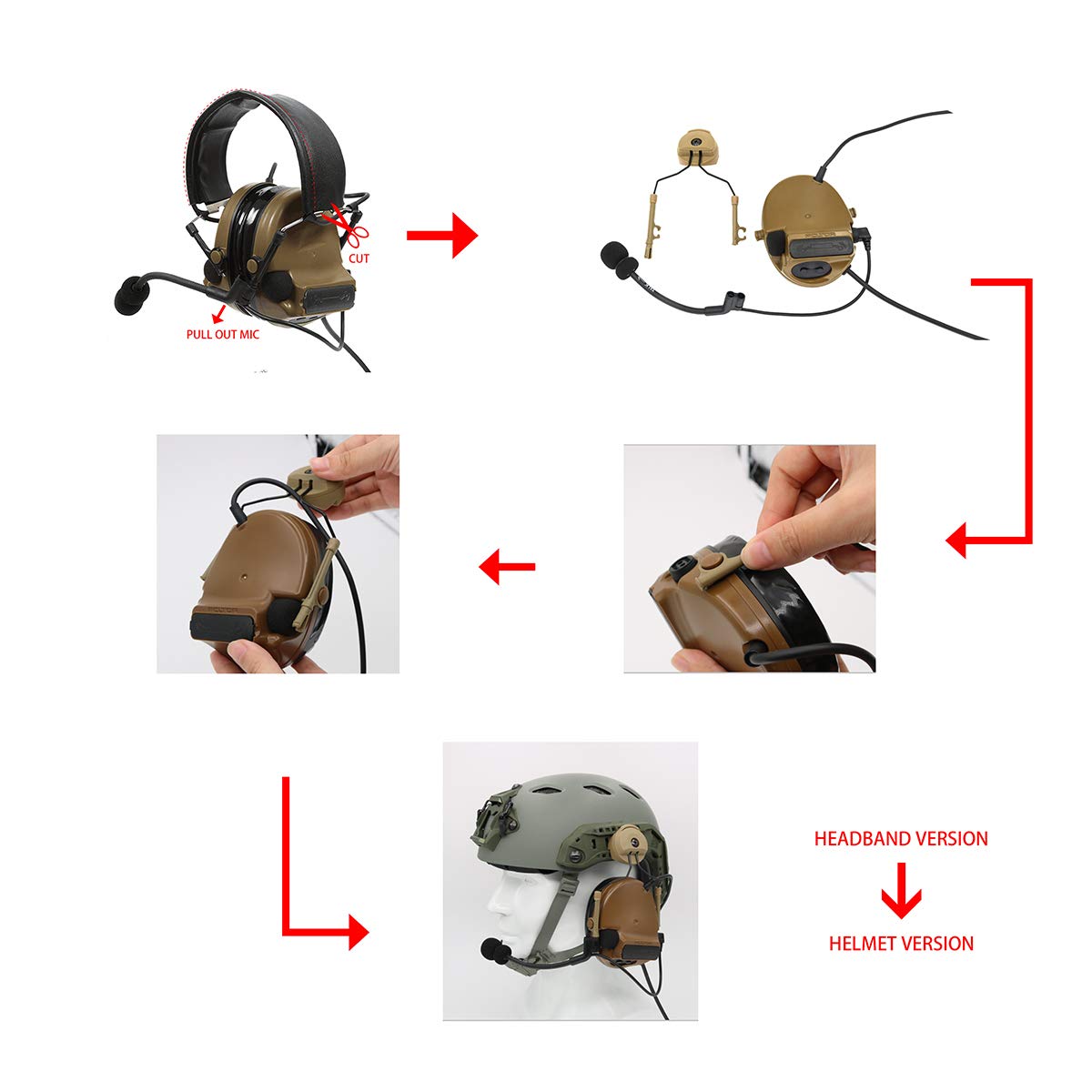 CUT

PULL OUT MIC

HEADBAND VERSION

HELMET VERSION