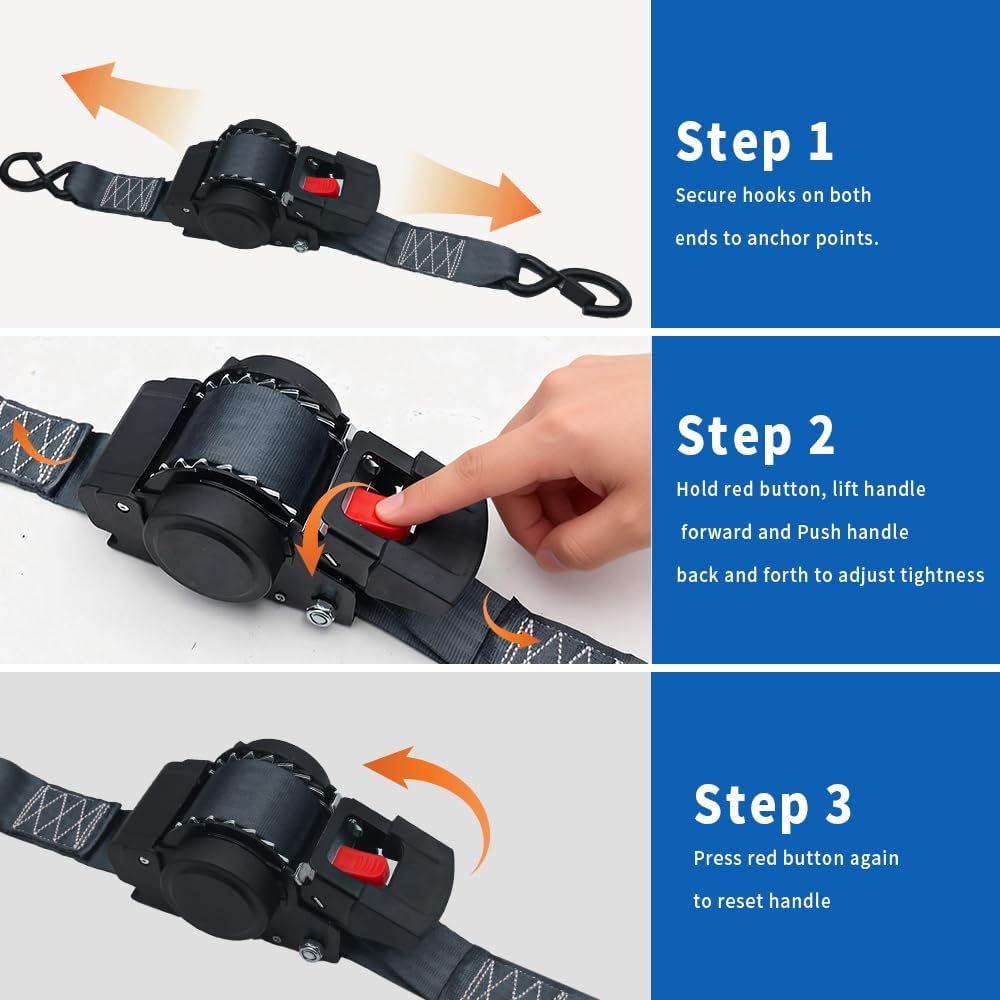 Step 1
Secure hooks on both ends to anchor points.

Step 2
Hold red button, lift handle forward and Push handle back and forth to adjust tightness

Step 3
Press red button again to reset handle