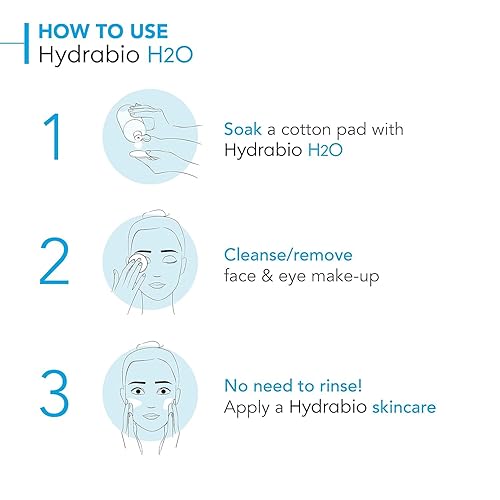 HOW TO USE
Hydrabio H2O

1

Soak a cotton pad with Hydrabio H2O

2

Cleanse/remove face & eye make-up

3

No need to rinse! Apply a Hydrabio skincare