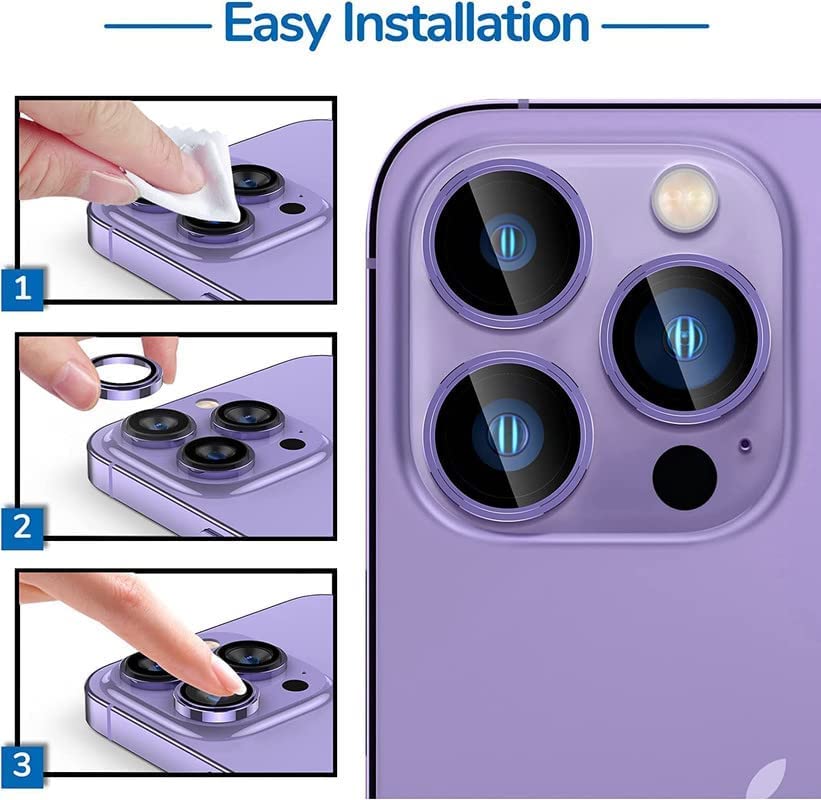 Easy Installation

1

2

3