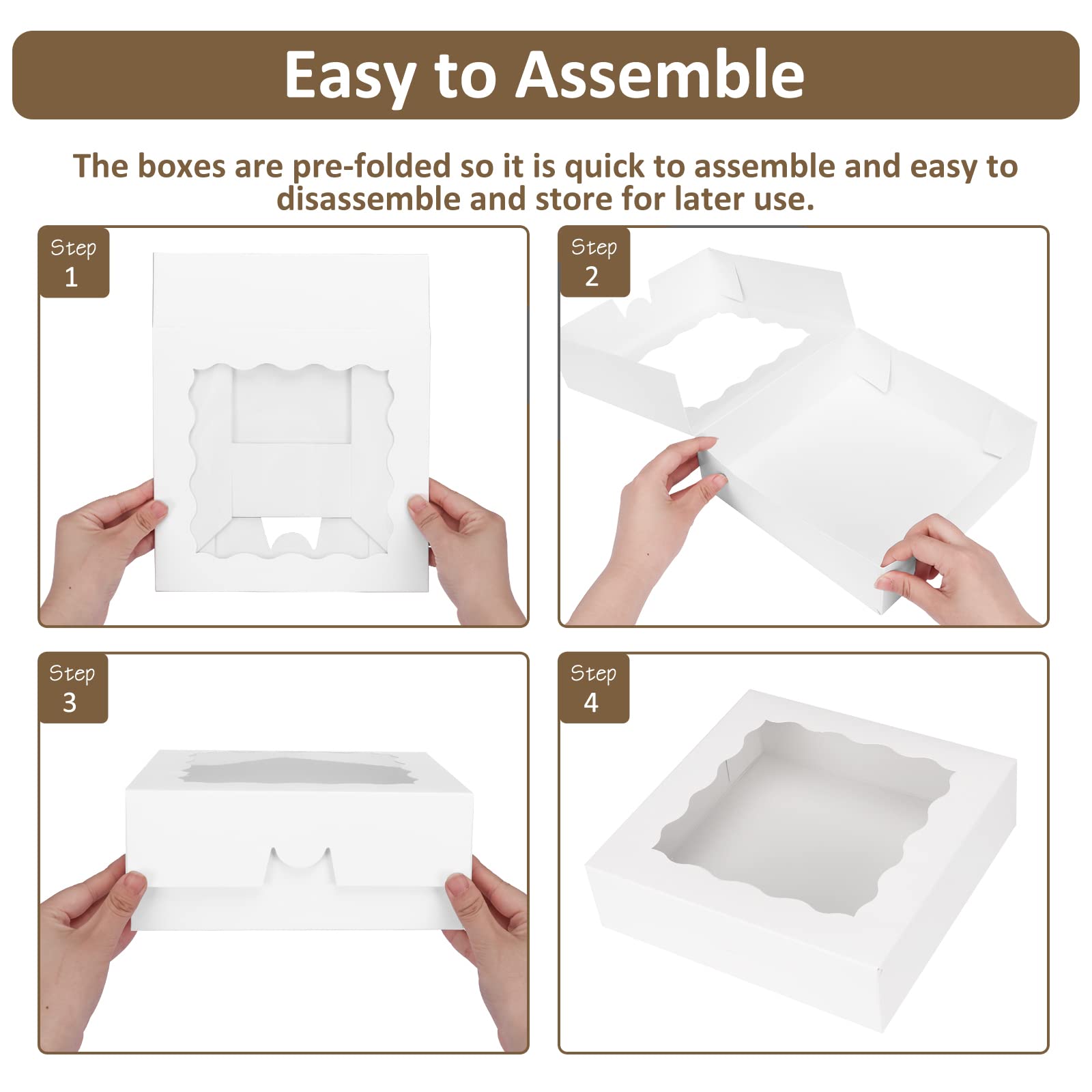 Easy to Assemble

The boxes are pre-folded so it is quick to assemble and easy to disassemble and store for later use.

Step 1

Step 2

Step 3

Step 4