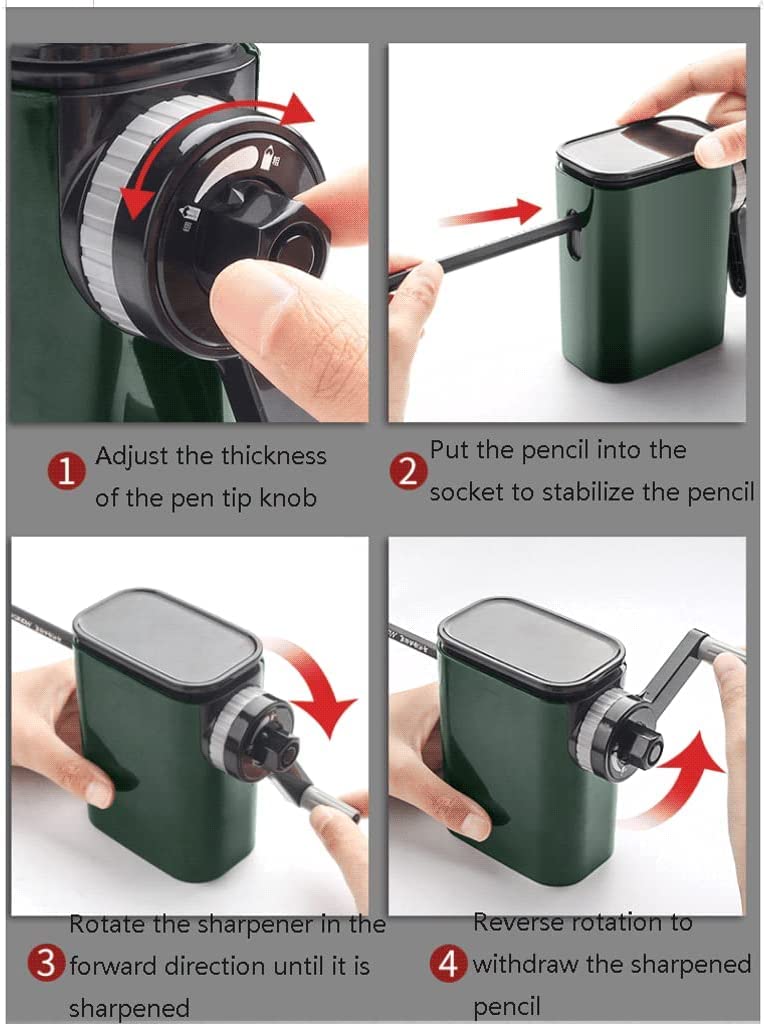 1 Adjust the thickness of the pen tip knob

2 Put the pencil into the socket to stabilize the pencil

3 Rotate the sharpener in the forward direction until it is sharpened

4 Reverse rotation to withdraw the sharpened pencil