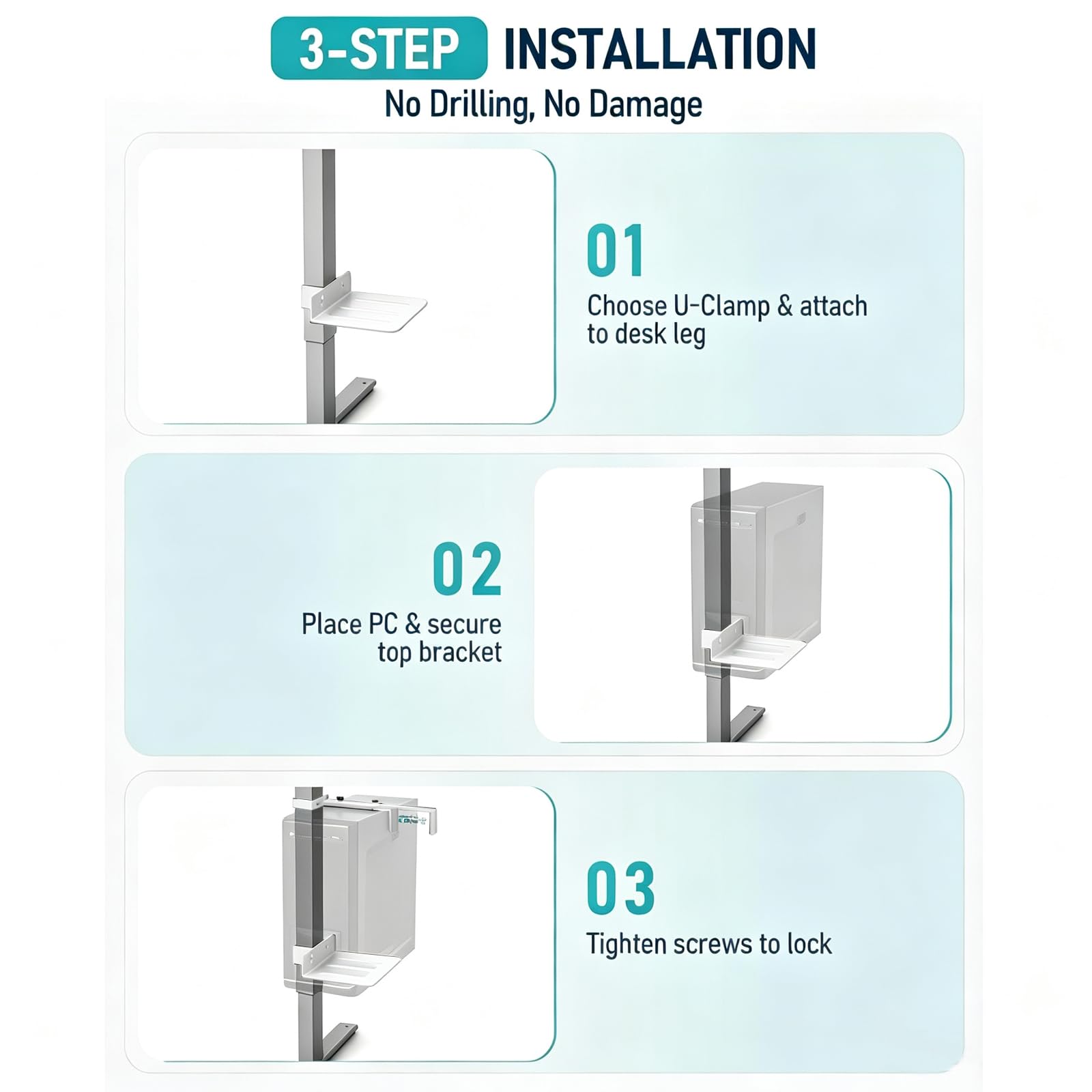 3-STEP INSTALLATION
No Drilling, No Damage

01
Choose U-Clamp & attach to desk leg

02
Place PC & secure top bracket

03
Tighten screws to lock