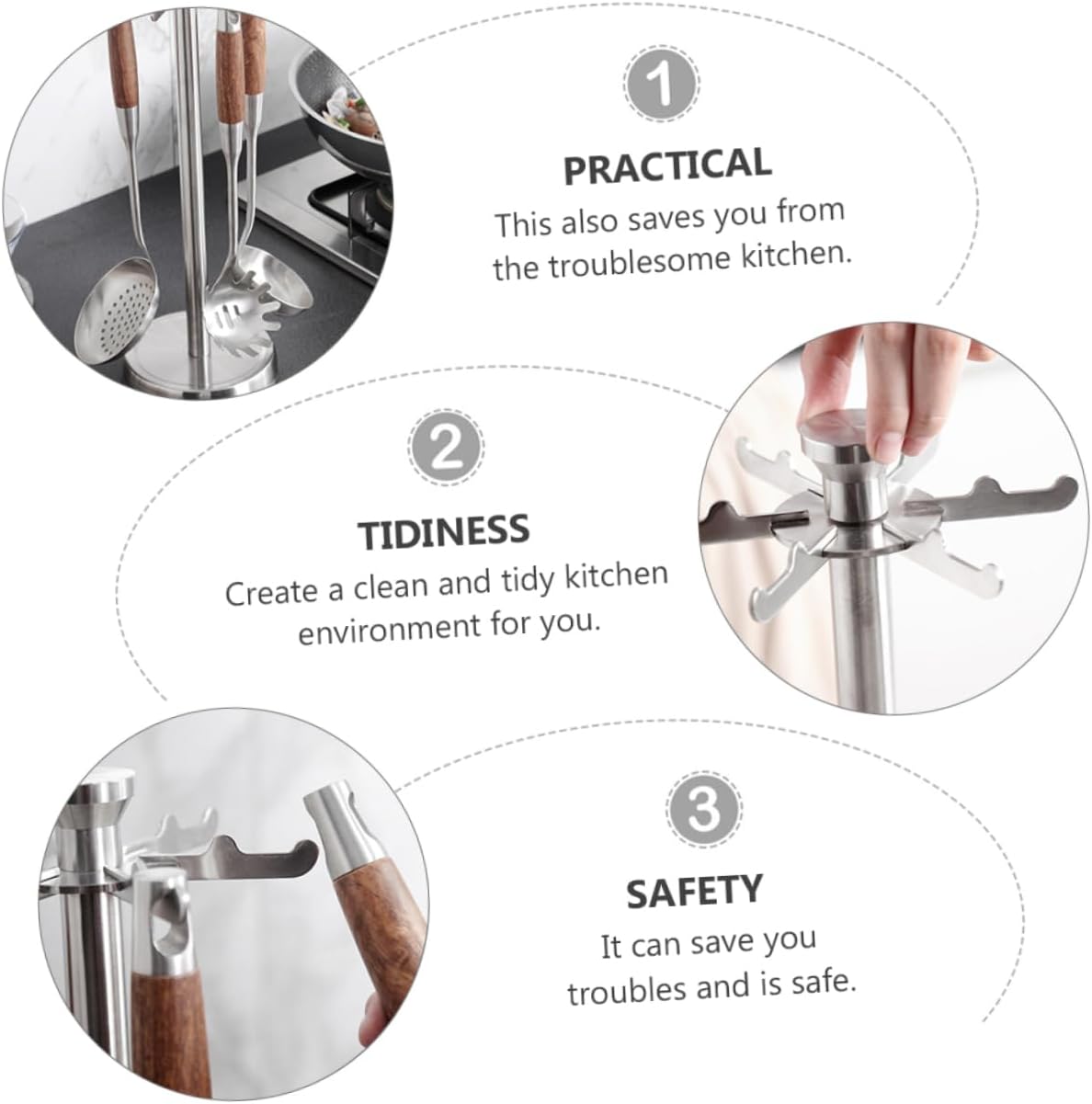 1

PRACTICAL

This also saves you from the troublesome kitchen.

2

TIDINESS

Create a clean and tidy kitchen environment for you.

3

SAFETY

It can save you troubles and is safe.