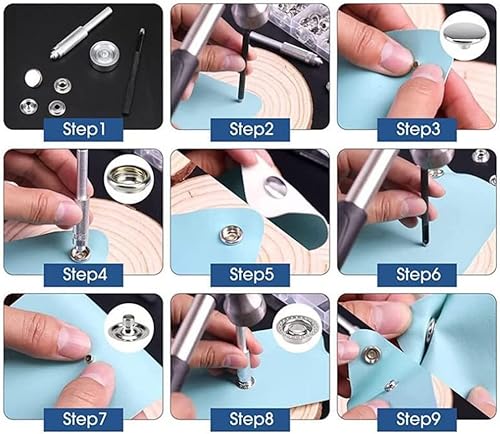 Step1

Step2

Step3

Step4

Step5

Step6

Step7

Step8

Step9