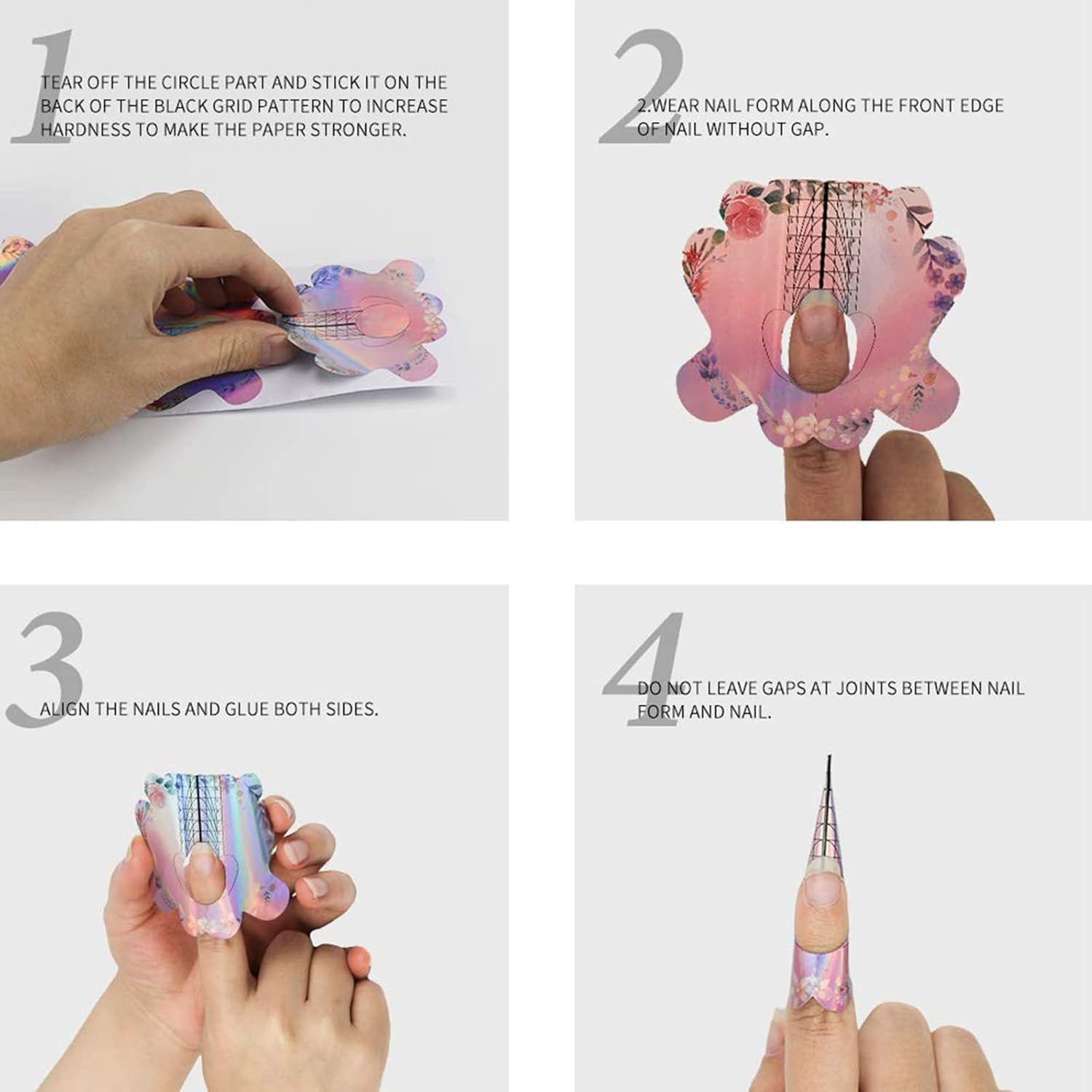 1

TEAR OFF THE CIRCLE PART AND STICK IT ON THE BACK OF THE BLACK GRID PATTERN TO INCREASE HARDNESS TO MAKE THE PAPER STRONGER.

2

2.WEAR NAIL FORM ALONG THE FRONT EDGE OF NAIL WITHOUT GAP.

3

ALIGN THE NAILS AND GLUE BOTH SIDES.

4

DO NOT LEAVE GAPS AT JOINTS BETWEEN NAIL FORM AND NAIL.