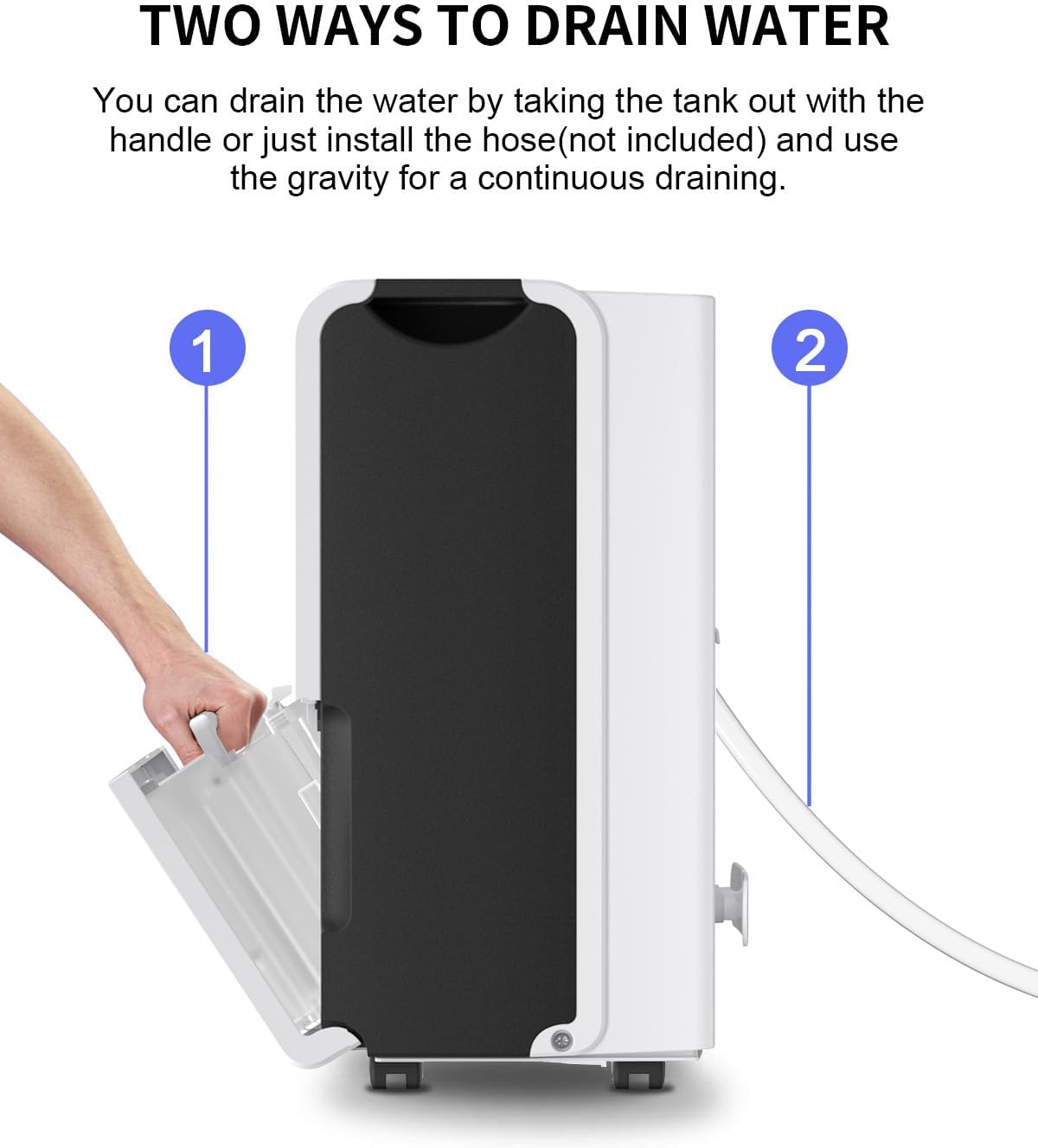 TWO WAYS TO DRAIN WATER

You can drain the water by taking the tank out with the handle or just install the hose(not included) and use the gravity for a continuous draining.

1

2