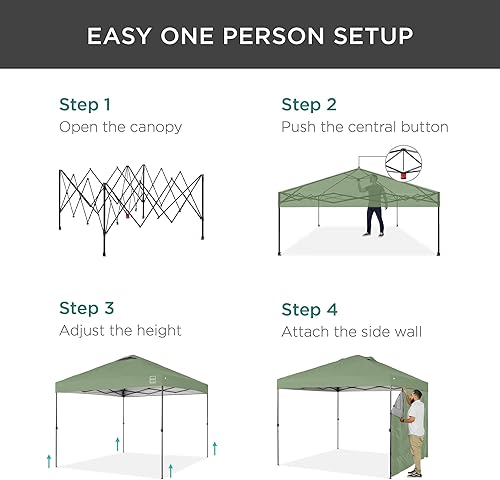 EASY ONE PERSON SETUP

Step 1
Open the canopy

Step 2
Push the central button

Step 3
Adjust the height

Step 4
Attach the side wall