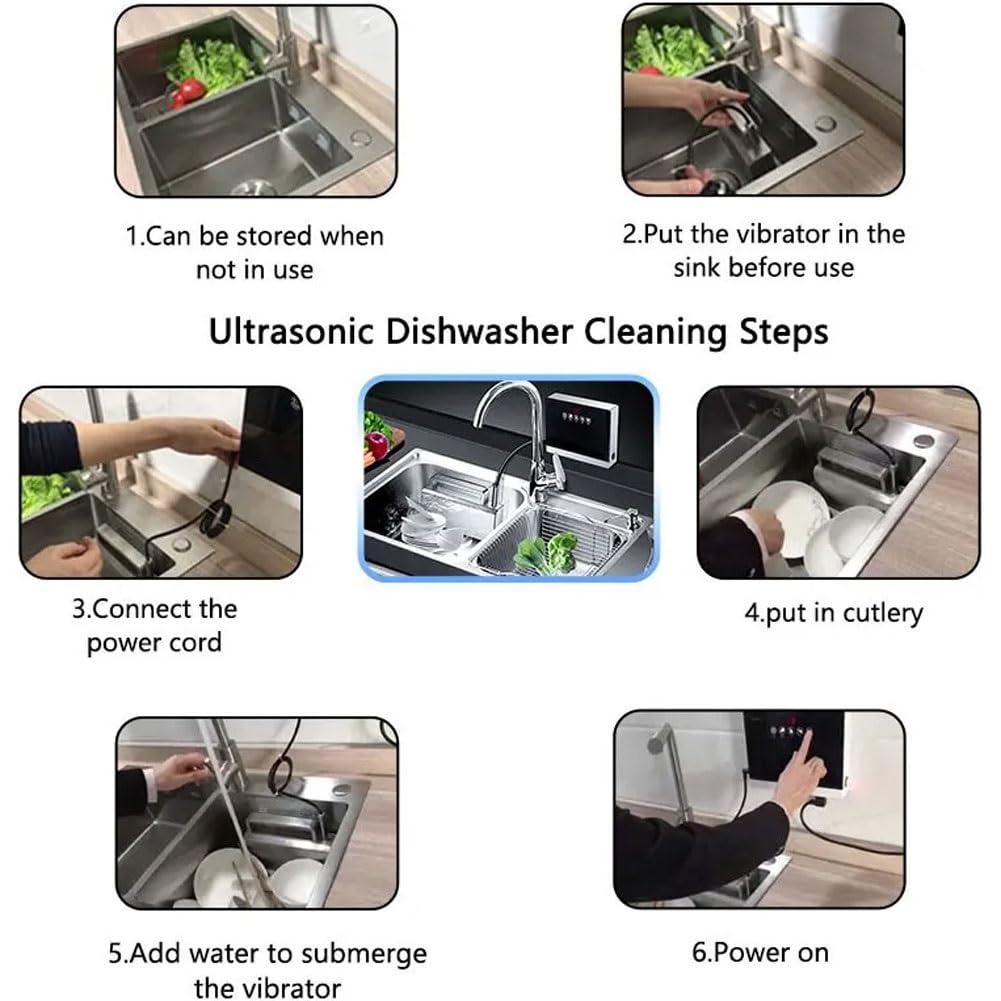 1.Can be stored when not in use

2.Put the vibrator in the sink before use

Ultrasonic Dishwasher Cleaning Steps

3.Connect the power cord

4.put in cutlery

5.Add water to submerge the vibrator

6.Power on