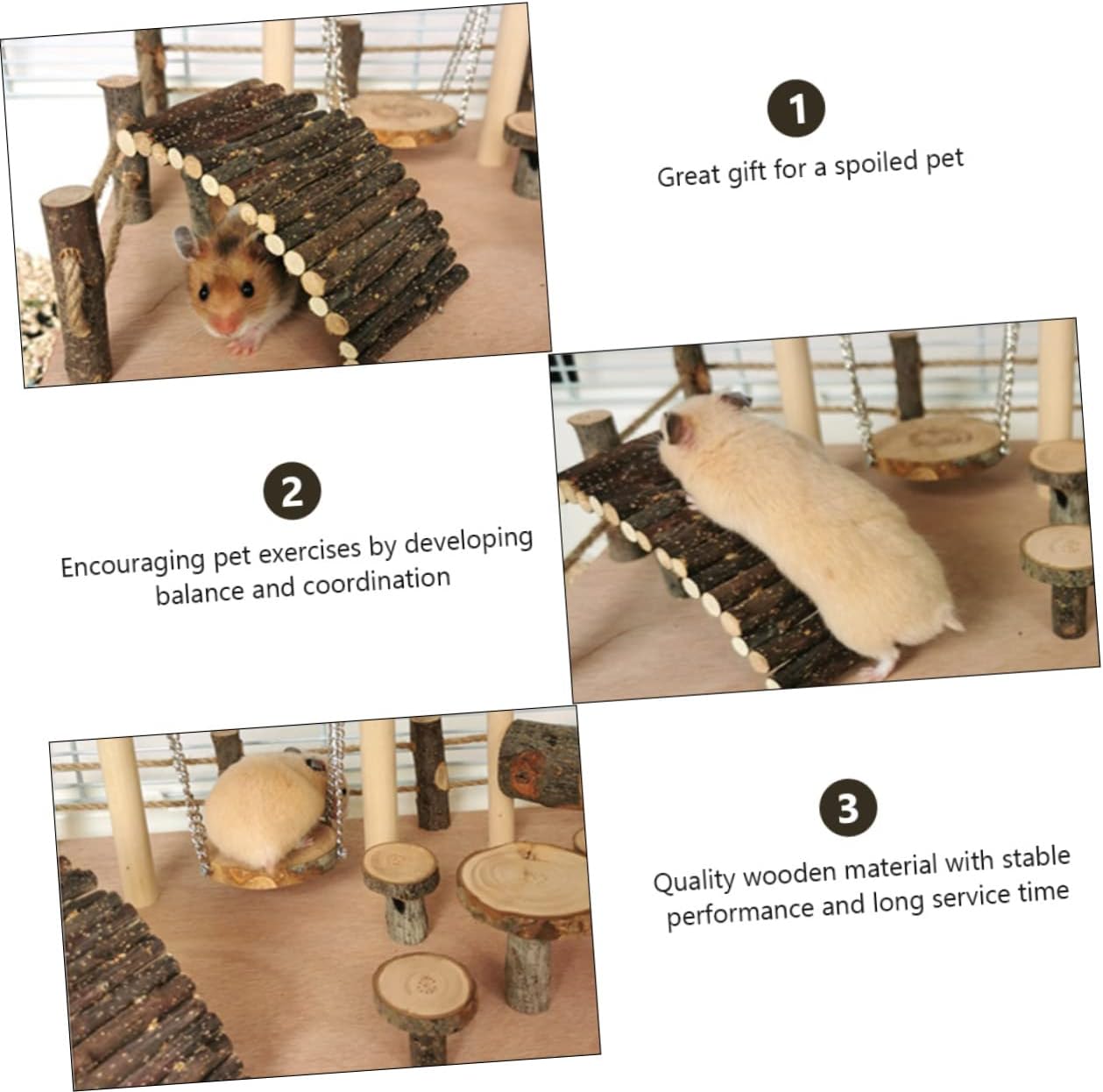 1

Great gift for a spoiled pet

2

Encouraging pet exercises by developing balance and coordination

3

Quality wooden material with stable performance and long service time