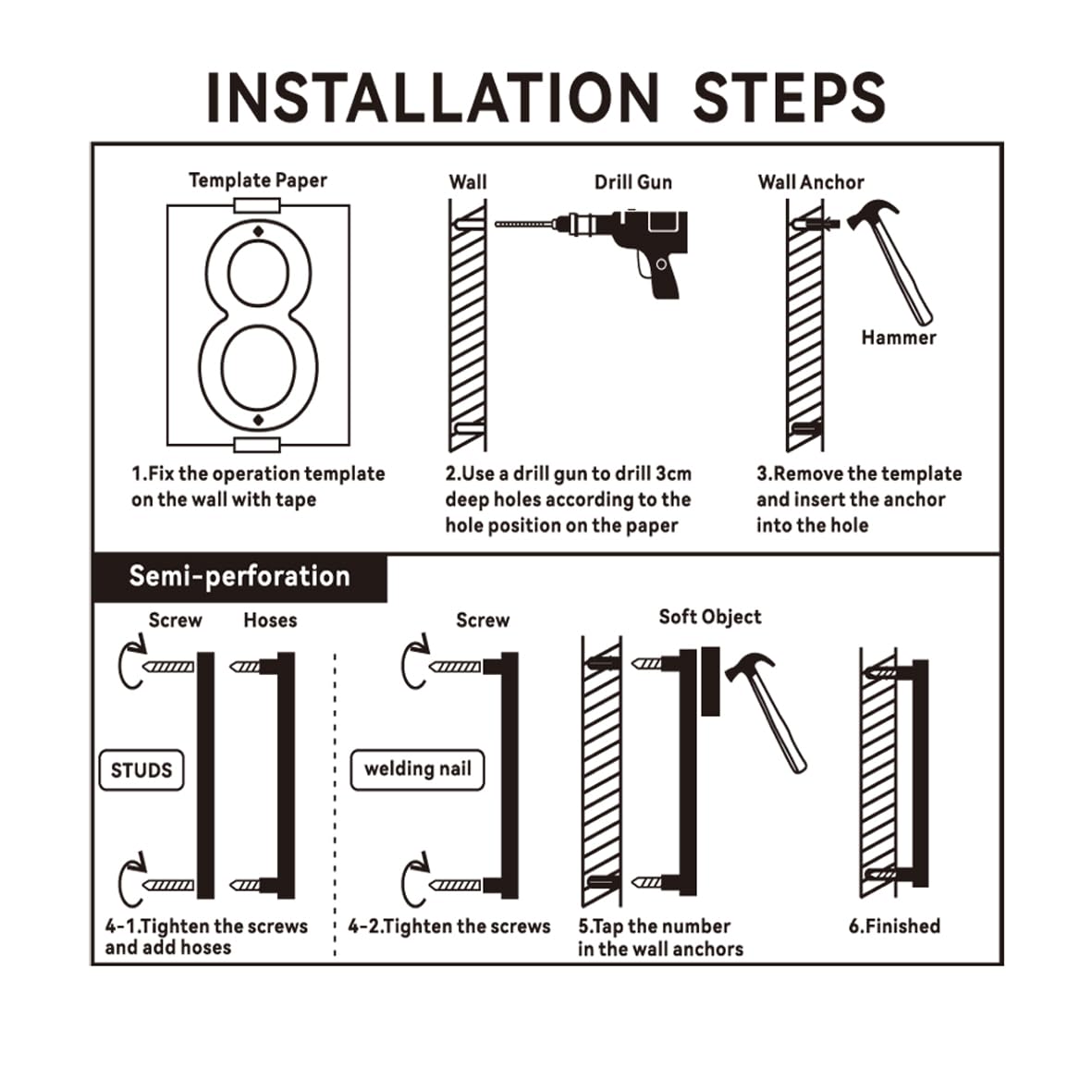 INSTALLATION STEPS

Template Paper

8

1.Fix the operation template on the wall with tape

Wall

Drill Gun

2.Use a drill gun to drill 3cm deep holes according to the hole position on the paper

Wall Anchor

Hammer

3.Remove the template and insert the anchor into the hole

Semi-perforation

Screw

Hoses

STUDS

4-1.Tighten the screws and add hoses

Screw

welding nail

4-2.Tighten the screws

Soft Object

5.Tap the number in the wall anchors

6.Finished