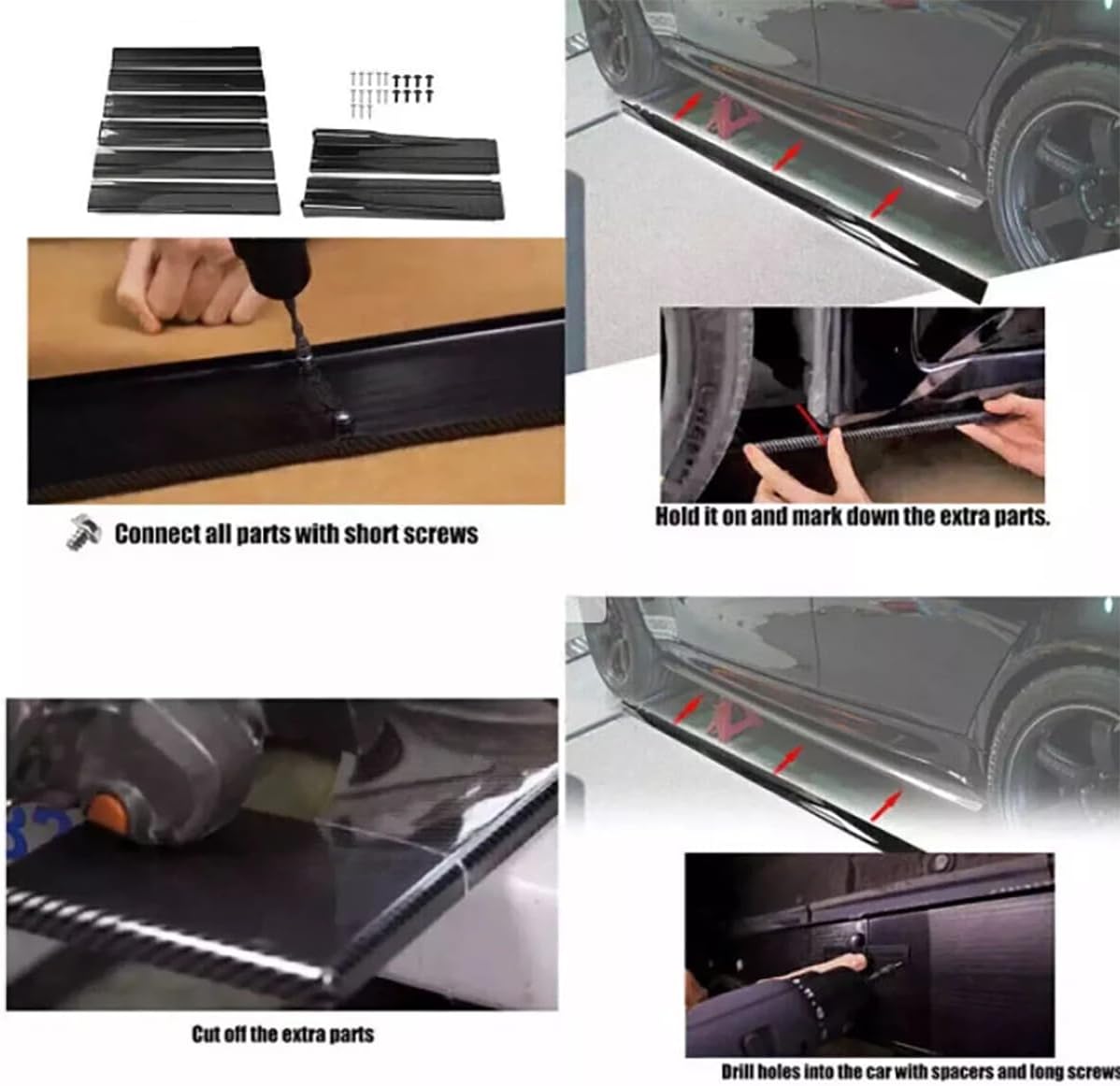 Connect all parts with short screws

Hold it on and mark down the extra parts.

Cut off the extra parts

Drill holes into the car with spacers and long screws